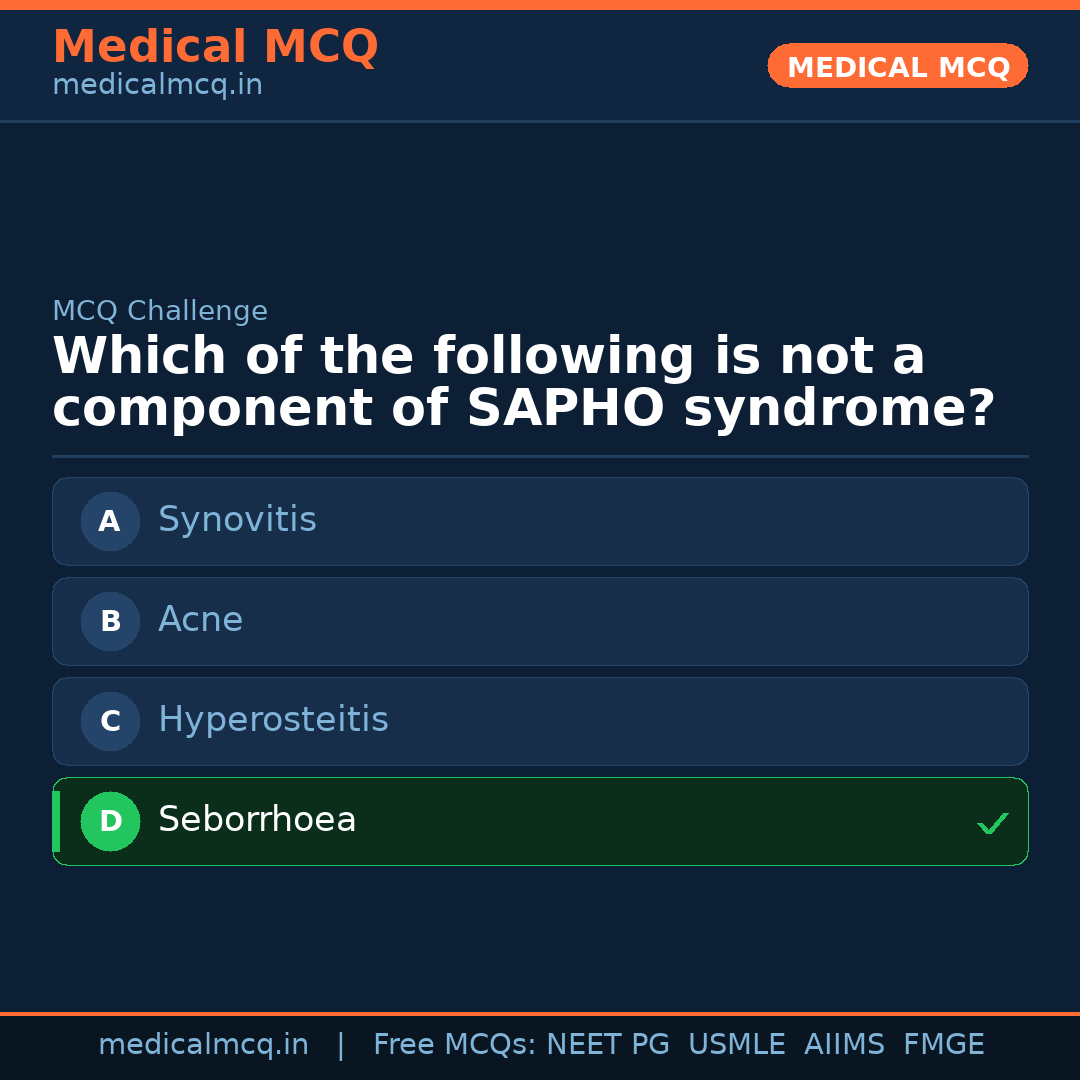 Medical MCQ
medicalmcq.in

MEDICAL MCQ

MCQ Challenge

Which of the following is not a component of SAPHO syndrome?

A Synovitis

B Acne

C Hyperosteitis

D Seborrhoea ✓

medicalmcq.in | Free MCQs: NEET PG USMLE AIIMS FMGE