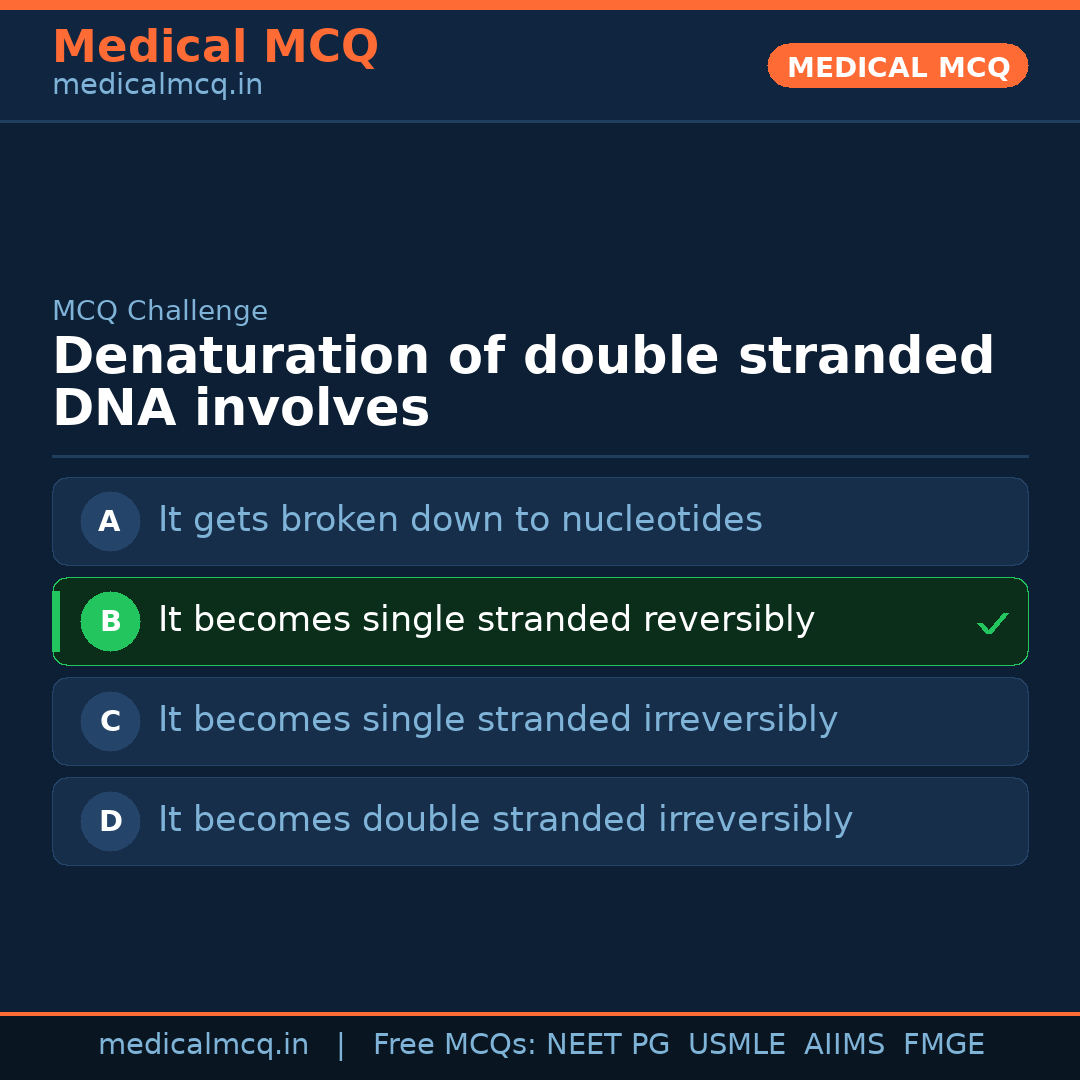 Medical MCQ
medicalmcq.in

MEDICAL MCQ

MCQ Challenge

Denaturation of double stranded DNA involves

A It gets broken down to nucleotides

B It becomes single stranded reversibly ✓

C It becomes single stranded irreversibly

D It becomes double stranded irreversibly

medicalmcq.in | Free MCQs: NEET PG USMLE AIIMS FMGE