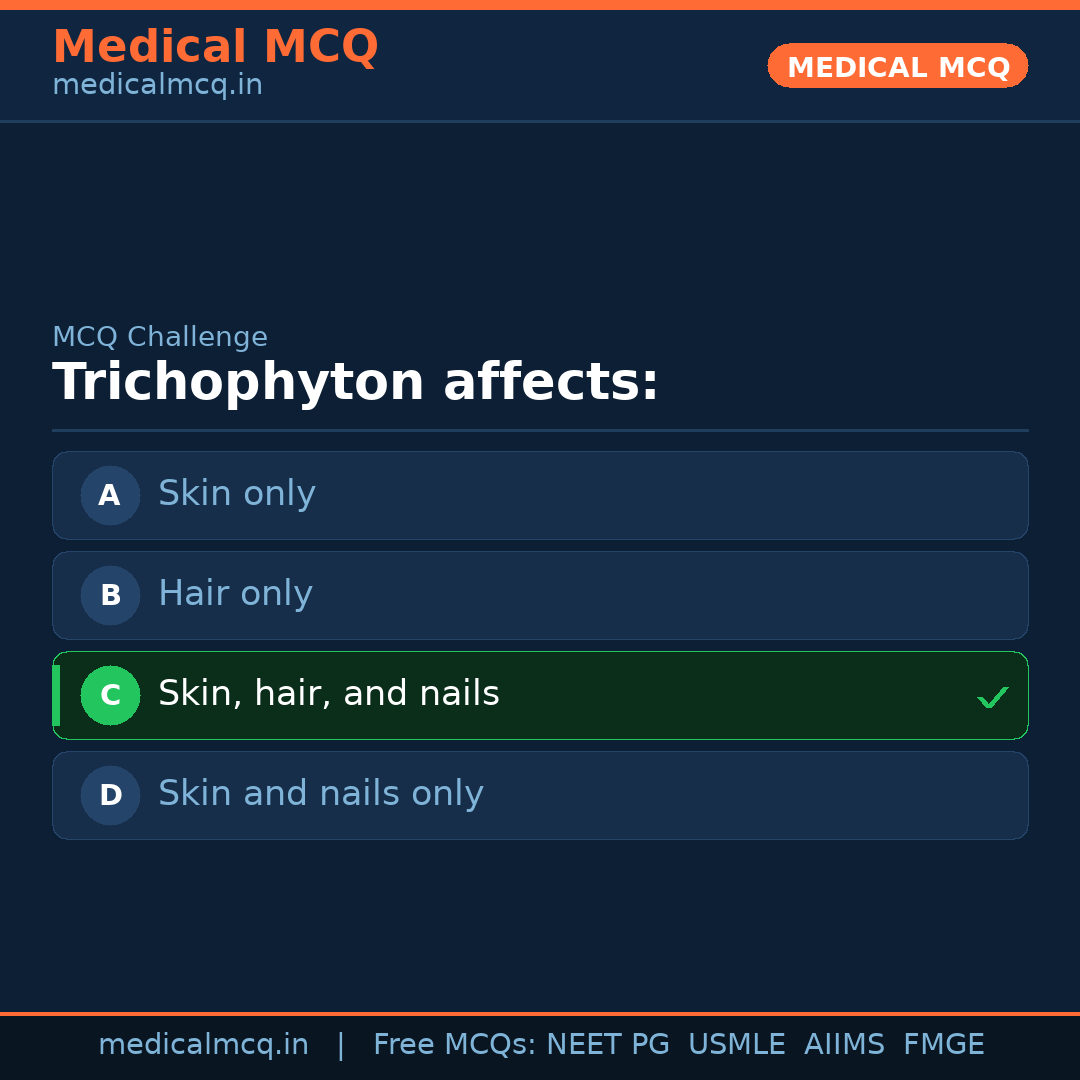 Medical MCQ
medicalmcq.in

MEDICAL MCQ

MCQ Challenge

Trichophyton affects:

A Skin only

B Hair only

C Skin, hair, and nails ✓

D Skin and nails only

medicalmcq.in | Free MCQs: NEET PG USMLE AIIMS FMGE