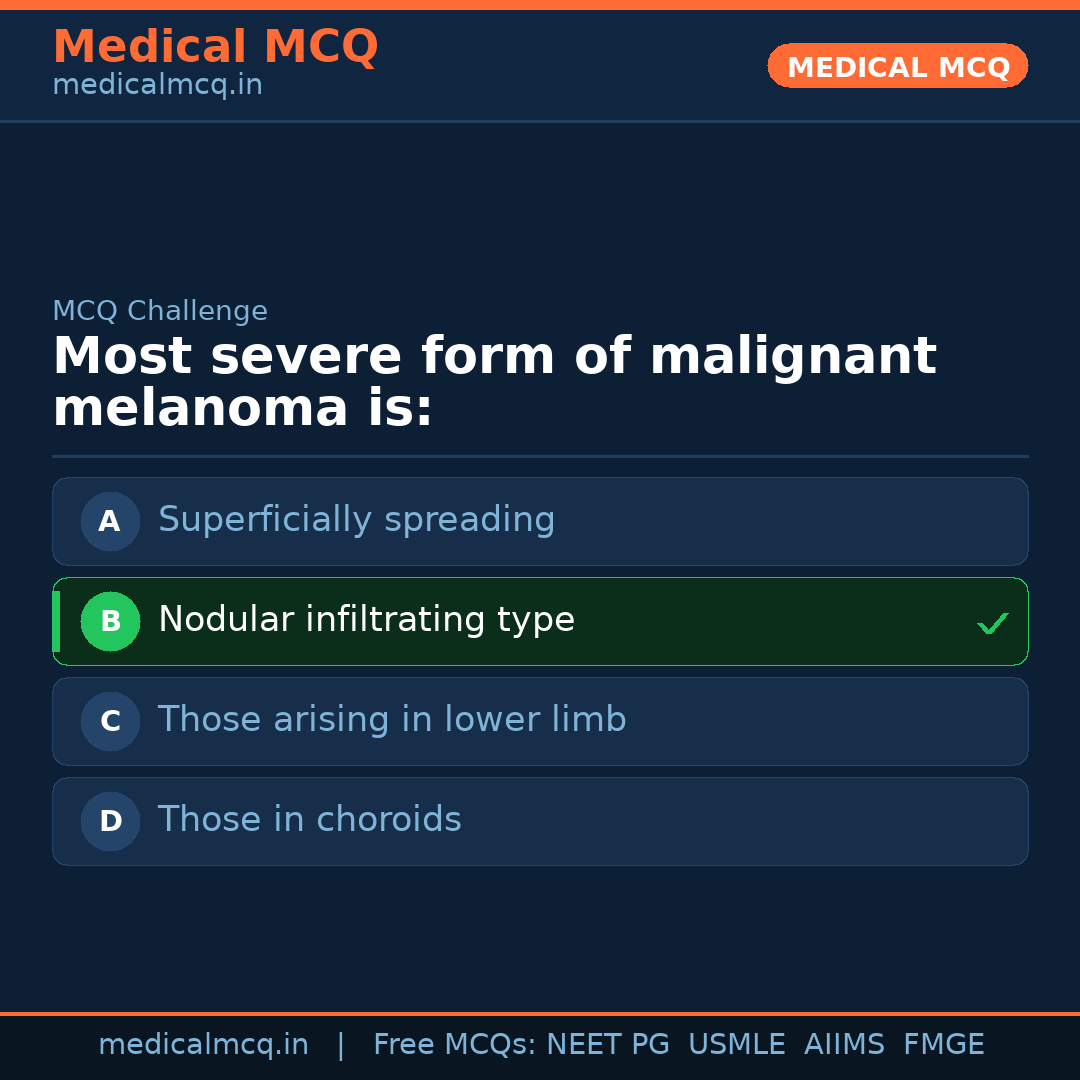 Medical MCQ
medicalmcq.in

MEDICAL MCQ

MCQ Challenge

Most severe form of malignant melanoma is:

A Superficially spreading

B Nodular infiltrating type ✓

C Those arising in lower limb

D Those in choroids

medicalmcq.in | Free MCQs: NEET PG USMLE AIIMS FMGE