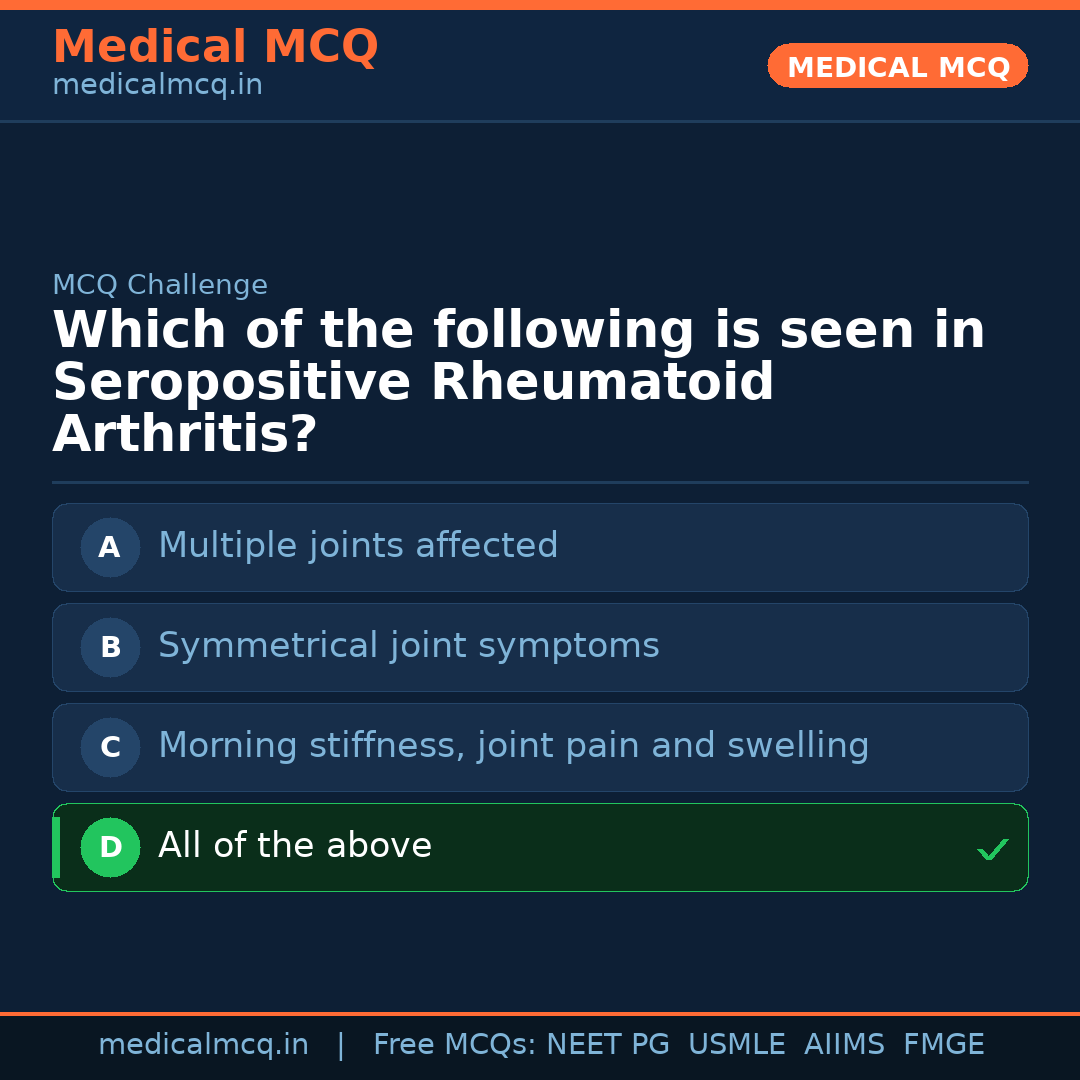 Medical MCQ
medicalmcq.in

MEDICAL MCQ

MCQ Challenge

Which of the following is seen in Seropositive Rheumatoid Arthritis?

A Multiple joints affected

B Symmetrical joint symptoms

C Morning stiffness, joint pain and swelling

D All of the above ✓

medicalmcq.in | Free MCQs: NEET PG USMLE AIIMS FMGE