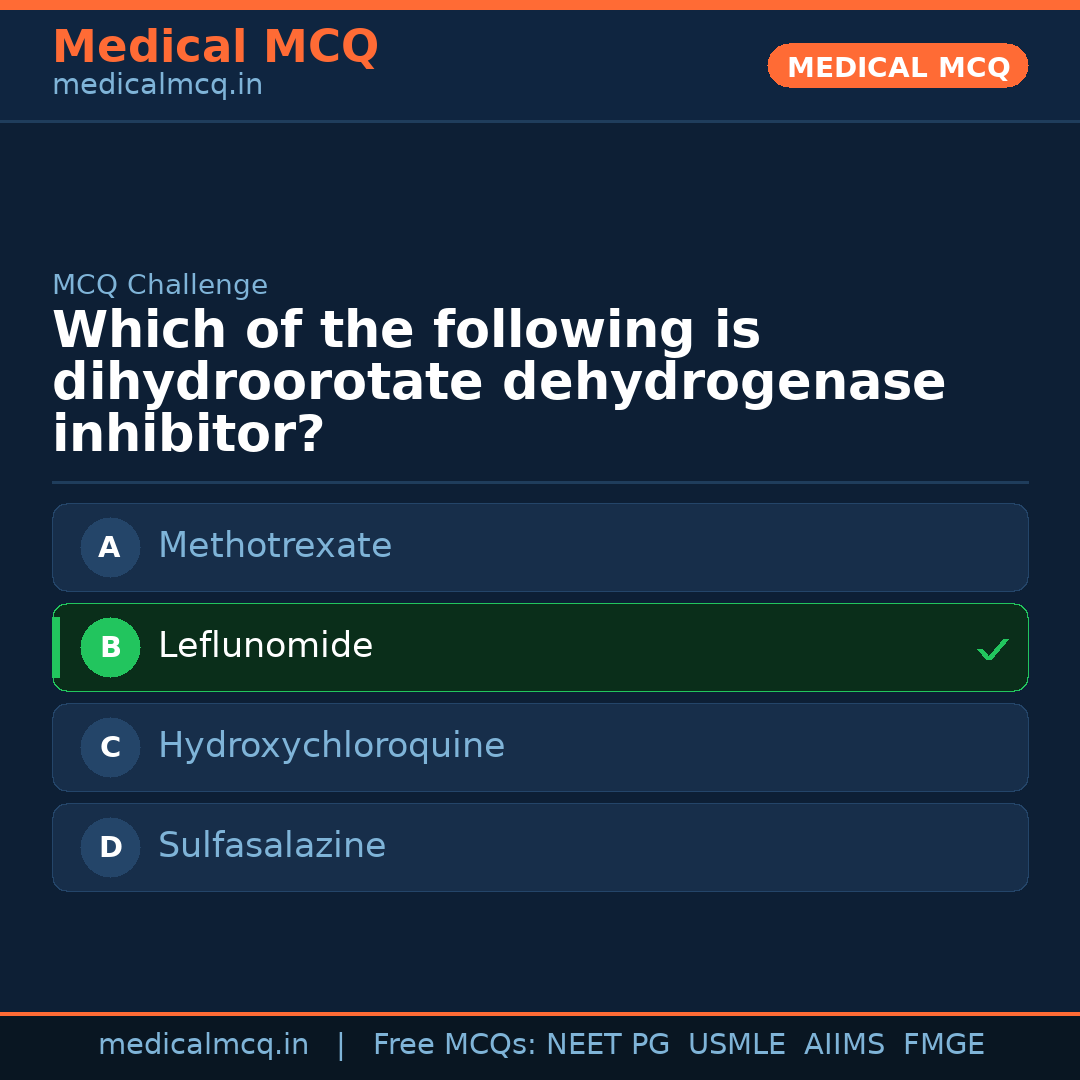 Medical MCQ
medicalmcq.in

MEDICAL MCQ

MCQ Challenge

Which of the following is dihydroorotate dehydrogenase inhibitor?

A Methotrexate

B Leflunomide ✓

C Hydroxychloroquine

D Sulfasalazine

medicalmcq.in | Free MCQs: NEET PG USMLE AIIMS FMGE