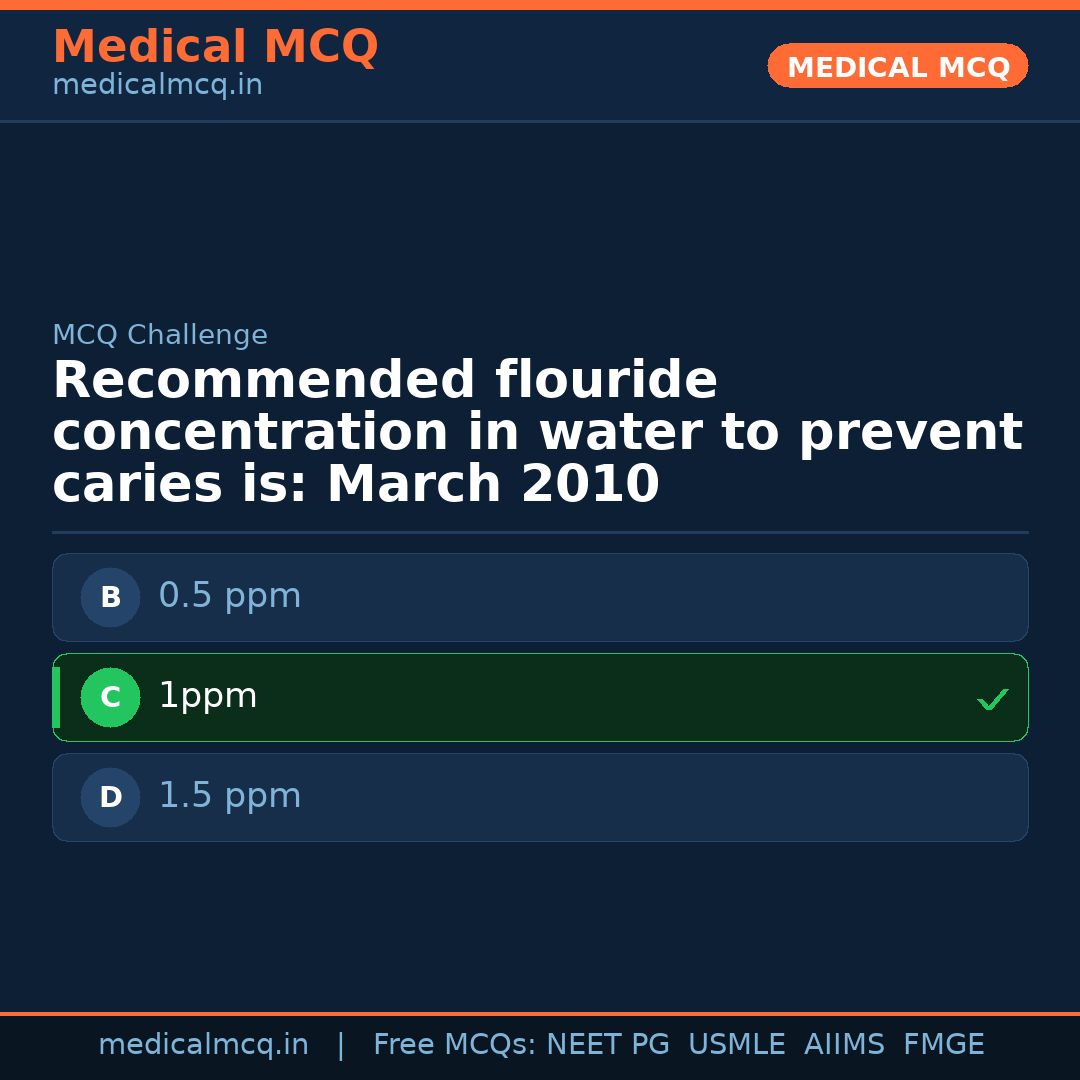 Medical MCQ
medicalmcq.in

MEDICAL MCQ

MCQ Challenge

Recommended flouride concentration in water to prevent caries is: March 2010

B 0.5 ppm

C 1ppm ✓

D 1.5 ppm

medicalmcq.in | Free MCQs: NEET PG USMLE AIIMS FMGE