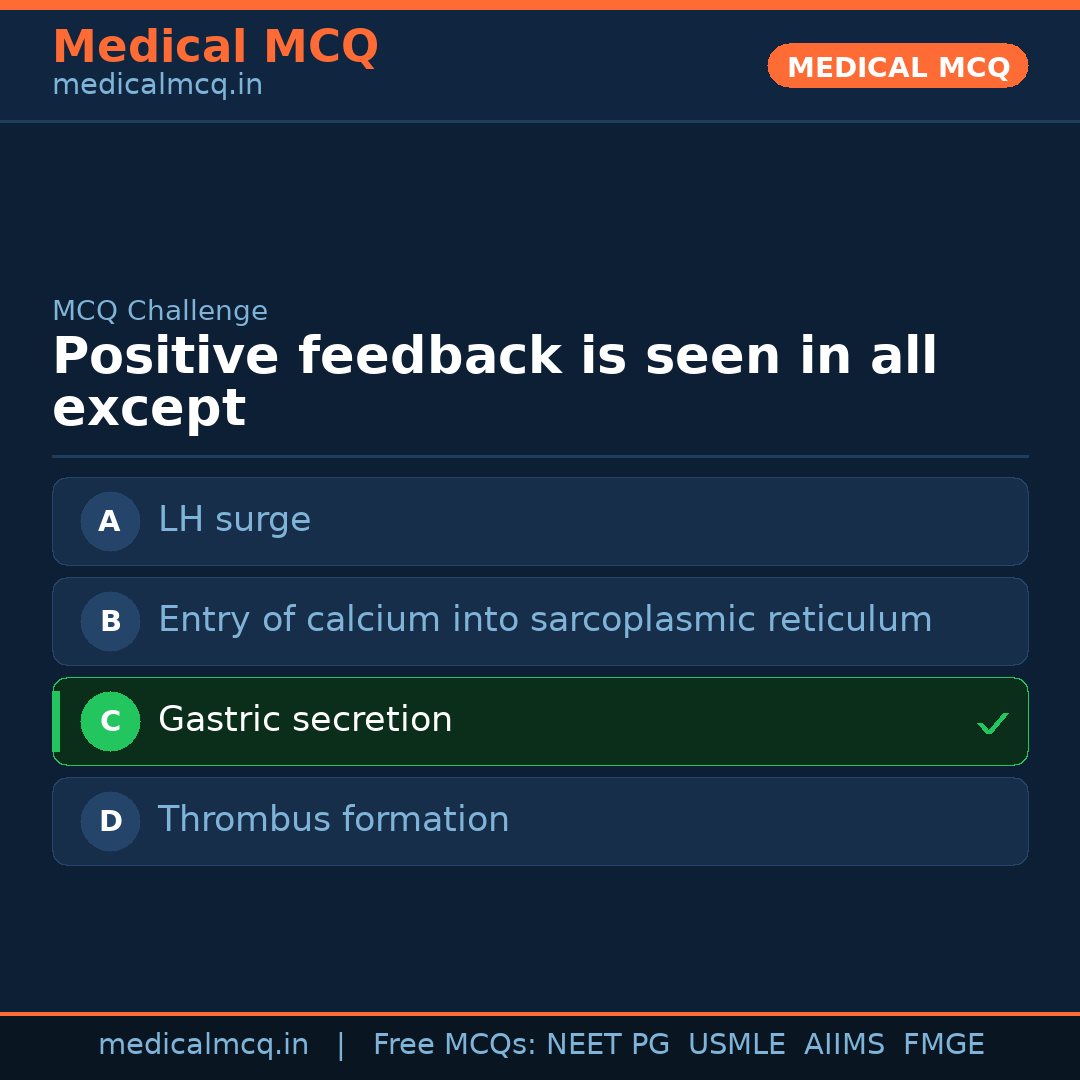 Medical MCQ
medicalmcq.in

MEDICAL MCQ

MCQ Challenge

Positive feedback is seen in all except

A LH surge

B Entry of calcium into sarcoplasmic reticulum

C Gastric secretion ✓

D Thrombus formation

medicalmcq.in | Free MCQs: NEET PG USMLE AIIMS FMGE