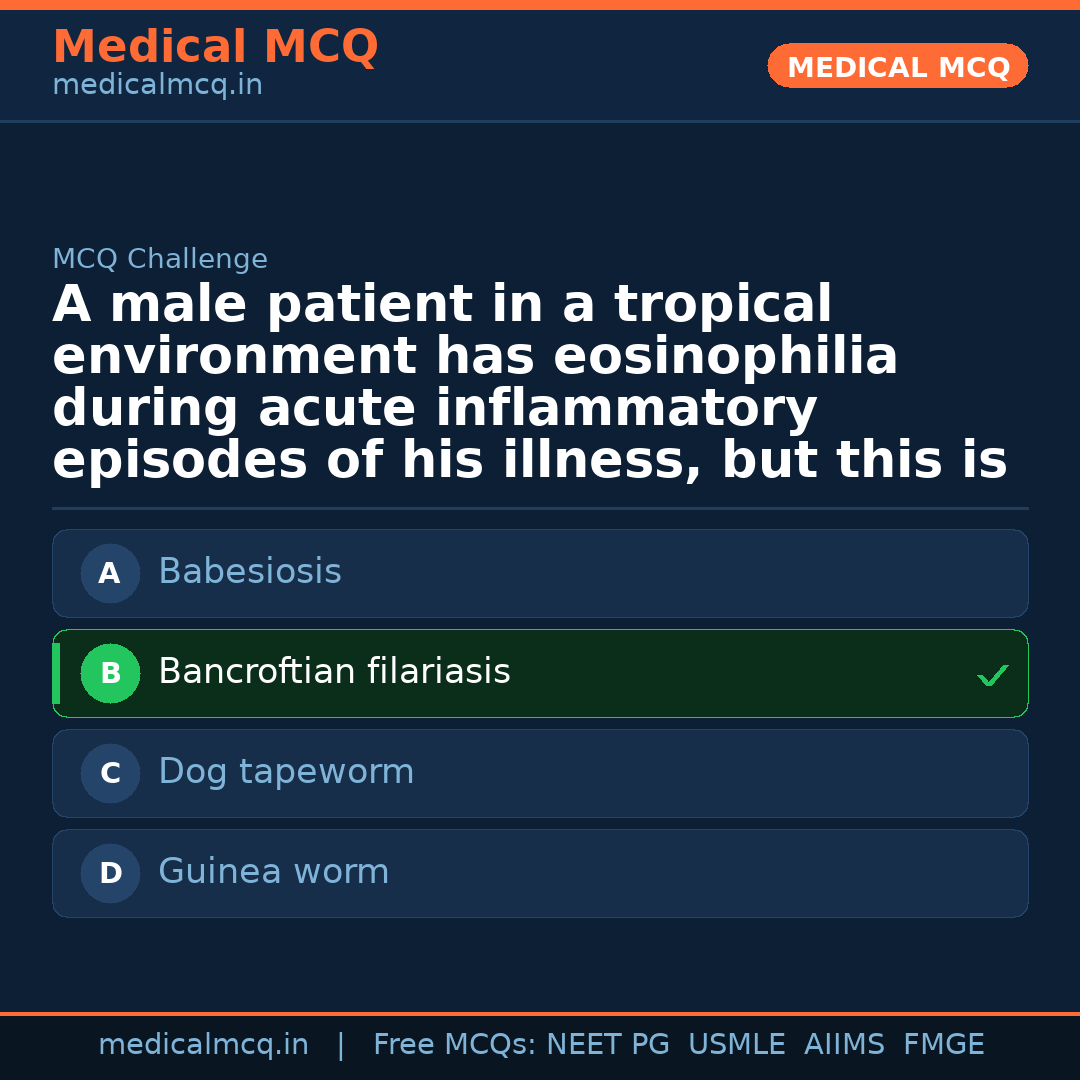 Medical MCQ
medicalmcq.in

MEDICAL MCQ

MCQ Challenge

A male patient in a tropical environment has eosinophilia during acute inflammatory episodes of his illness, but this is

A Babesiosis

B Bancroftian filariasis ✓

C Dog tapeworm

D Guinea worm

medicalmcq.in | Free MCQs: NEET PG USMLE AIIMS FMGE