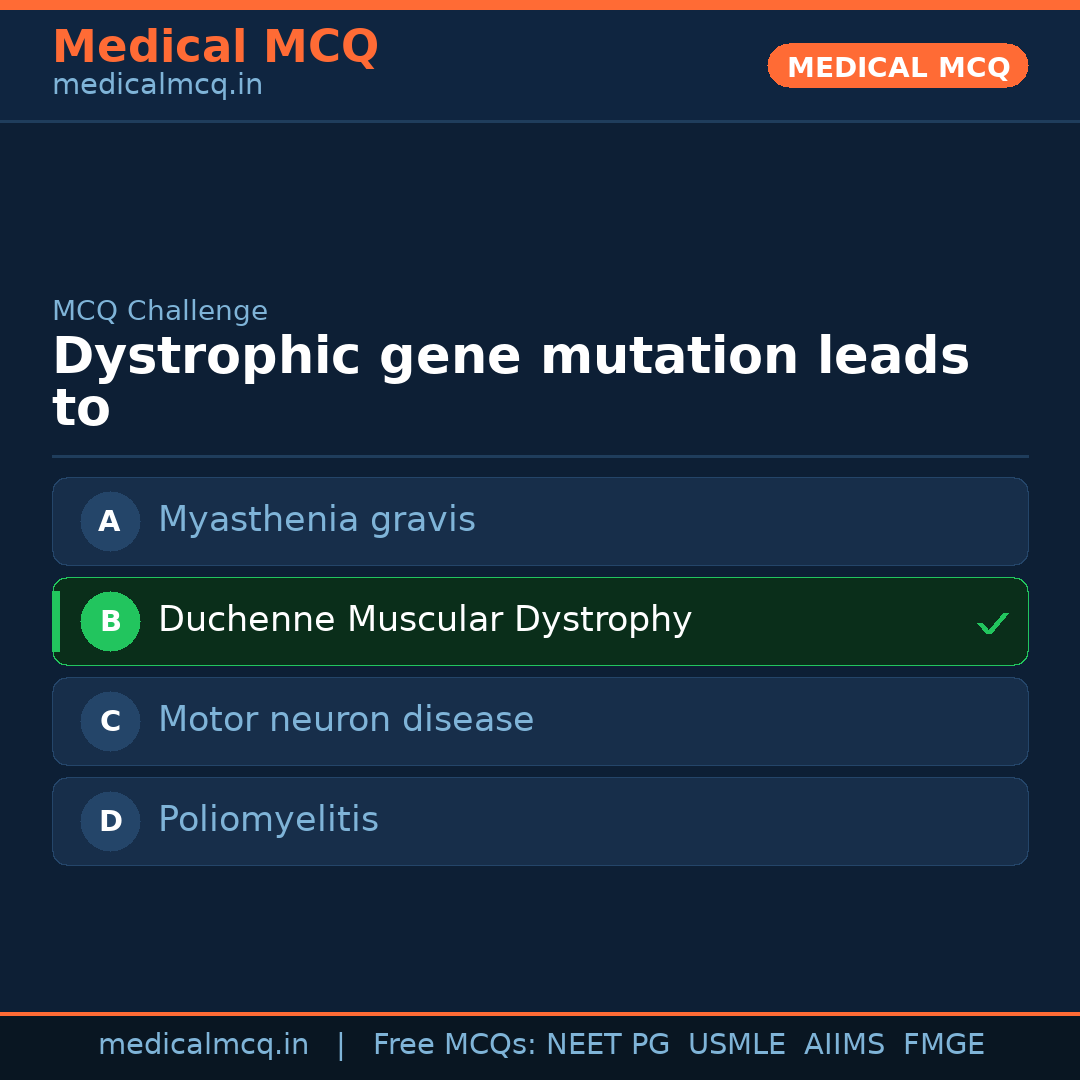 Medical MCQ
medicalmcq.in

MEDICAL MCQ

MCQ Challenge

Dystrophic gene mutation leads to

A Myasthenia gravis

B Duchenne Muscular Dystrophy ✓

C Motor neuron disease

D Poliomyelitis

medicalmcq.in | Free MCQs: NEET PG USMLE AIIMS FMGE