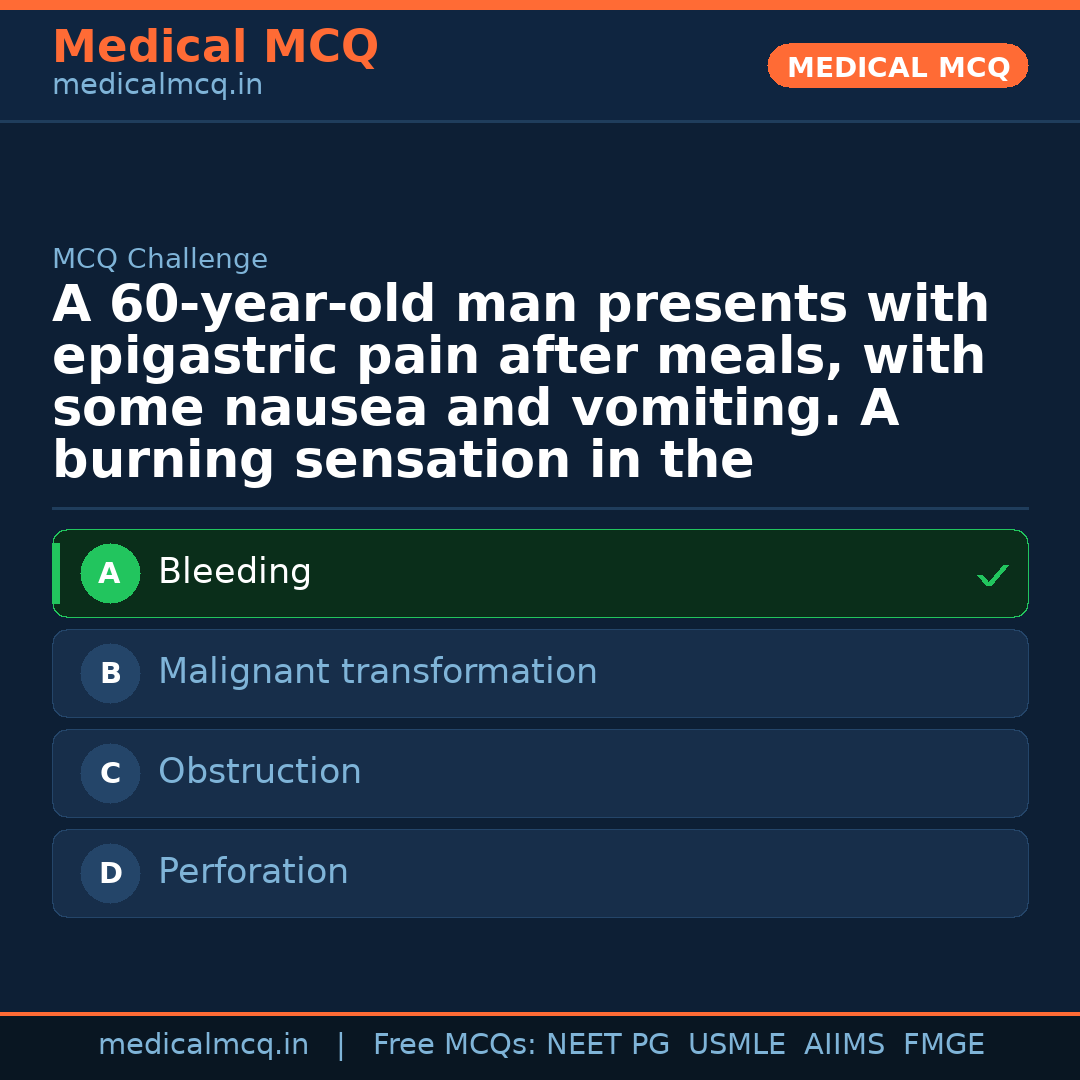 Medical MCQ
medicalmcq.in

MEDICAL MCQ

MCQ Challenge

A 60-year-old man presents with epigastric pain after meals, with some nausea and vomiting. A burning sensation in the

A Bleeding ✓

B Malignant transformation

C Obstruction

D Perforation

medicalmcq.in | Free MCQs: NEET PG USMLE AIIMS FMGE