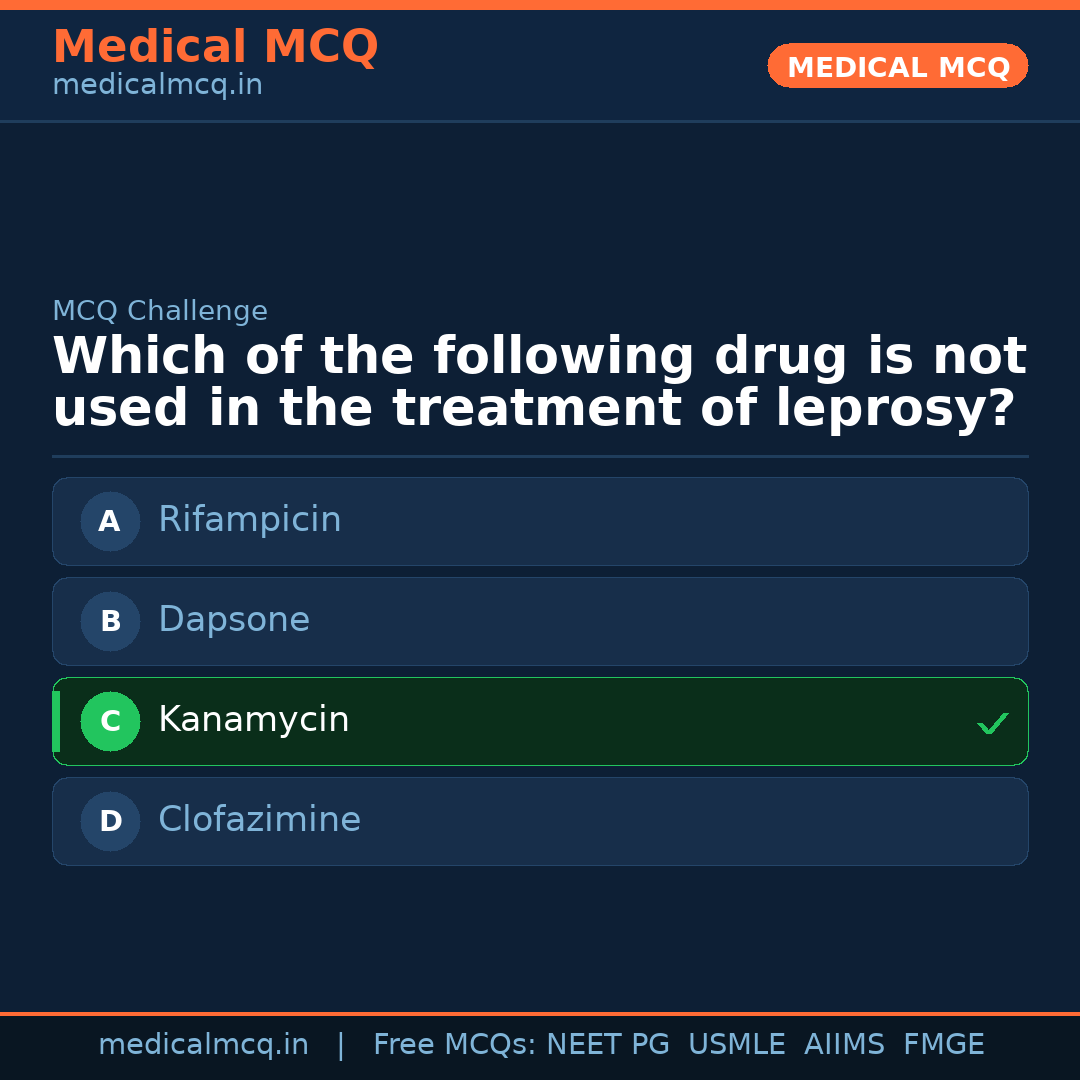 Medical MCQ
medicalmcq.in

MEDICAL MCQ

MCQ Challenge

Which of the following drug is not used in the treatment of leprosy?

A Rifampicin

B Dapsone

C Kanamycin ✓

D Clofazimine

medicalmcq.in | Free MCQs: NEET PG USMLE AIIMS FMGE