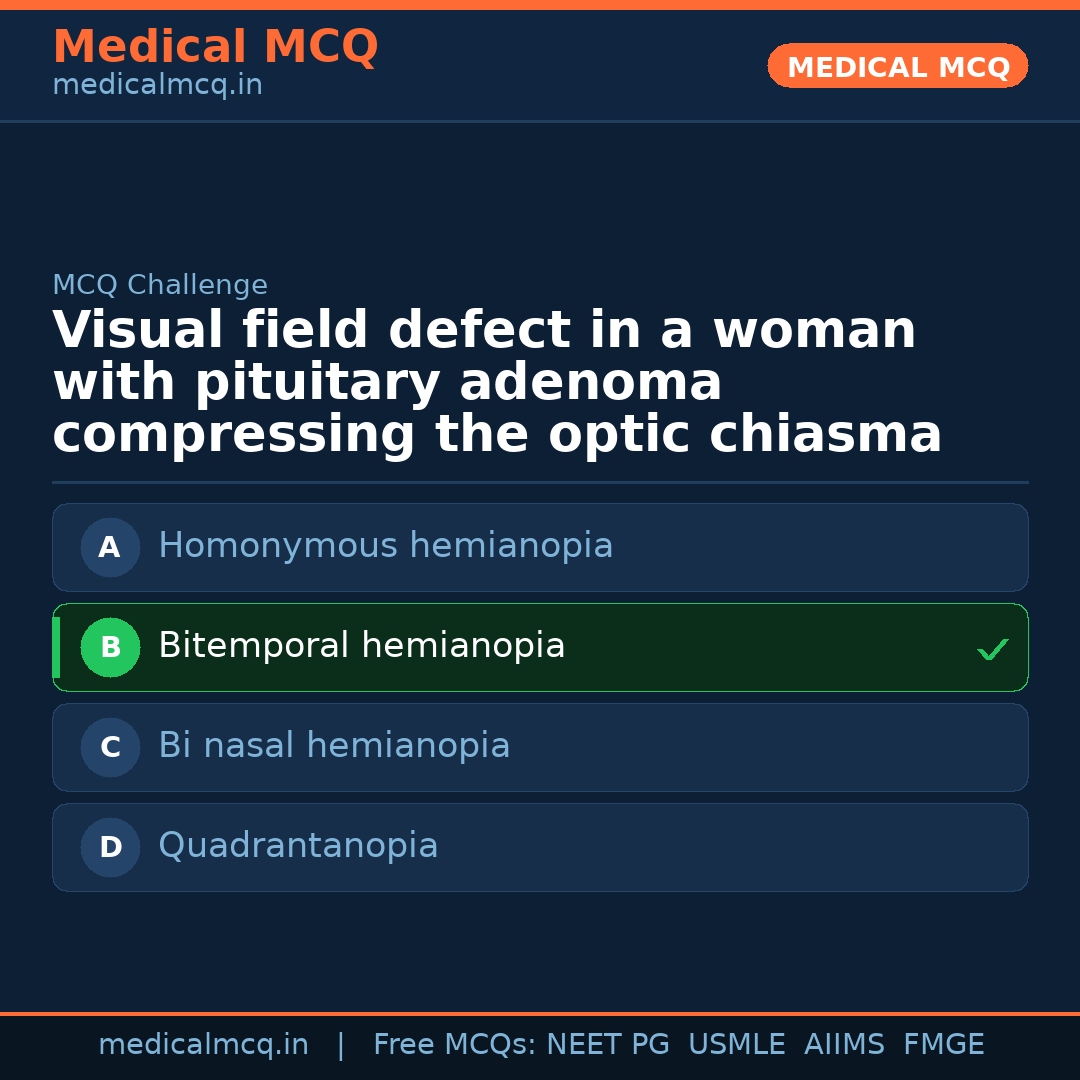 Medical MCQ
medicalmcq.in

MEDICAL MCQ

MCQ Challenge

Visual field defect in a woman with pituitary adenoma compressing the optic chiasma

A Homonymous hemianopia

B Bitemporal hemianopia ✓

C Bi nasal hemianopia

D Quadrantanopia

medicalmcq.in | Free MCQs: NEET PG USMLE AIIMS FMGE