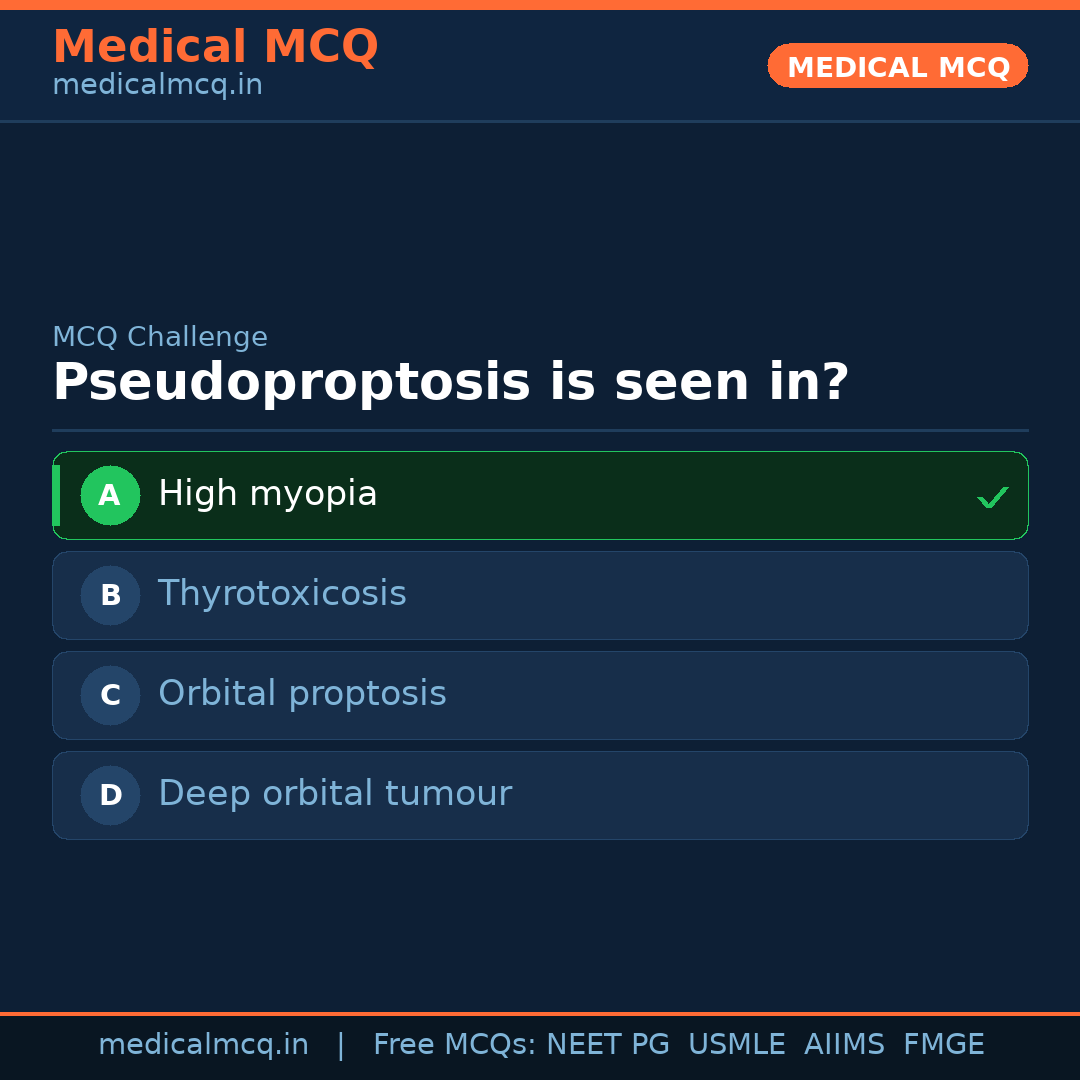 Medical MCQ
medicalmcq.in

MEDICAL MCQ

MCQ Challenge

Pseudoproptosis is seen in?

A High myopia ✓

B Thyrotoxicosis

C Orbital proptosis

D Deep orbital tumour

medicalmcq.in | Free MCQs: NEET PG USMLE AIIMS FMGE