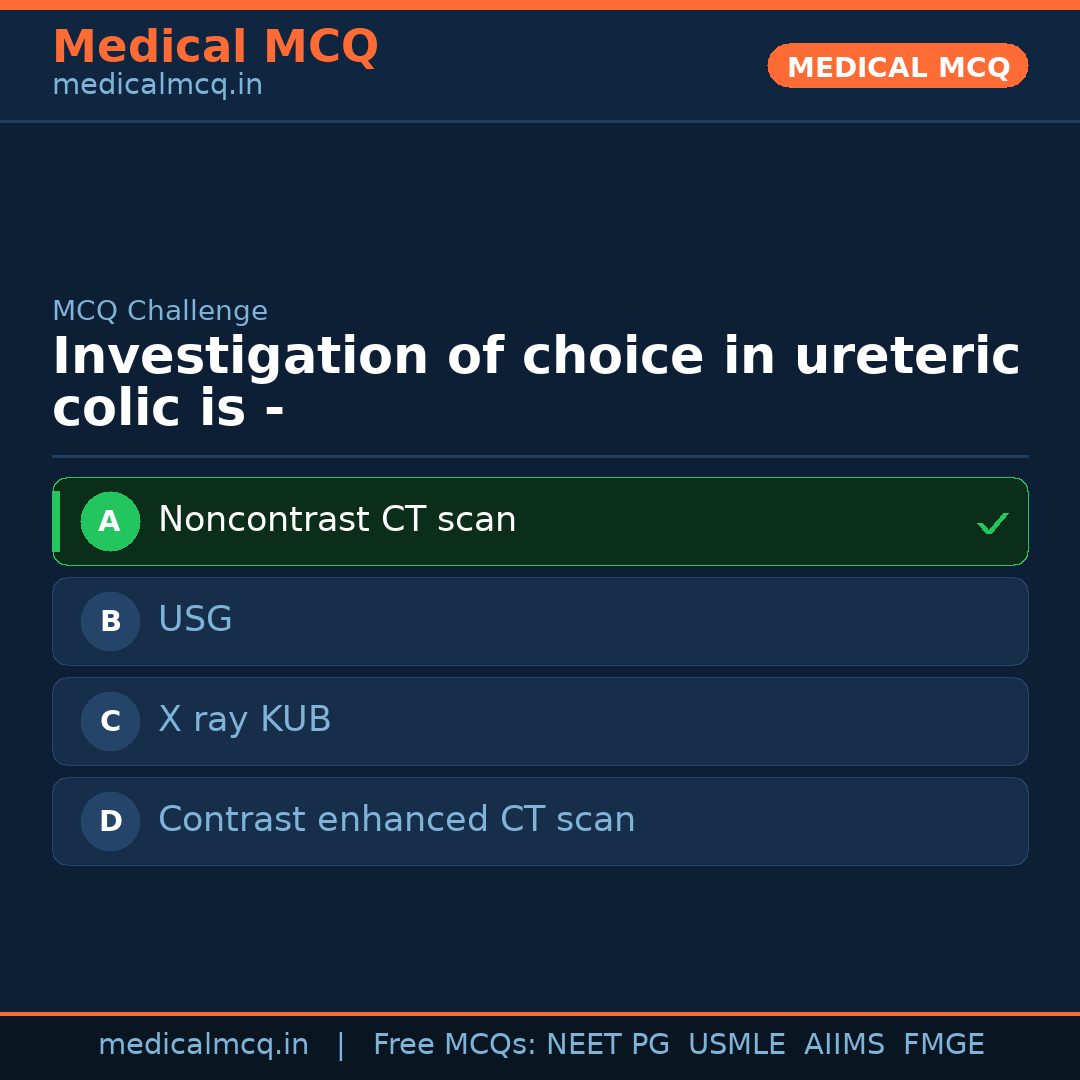 Medical MCQ
medicalmcq.in

MEDICAL MCQ

MCQ Challenge

Investigation of choice in ureteric colic is -

A Noncontrast CT scan ✓

B USG

C X ray KUB

D Contrast enhanced CT scan

medicalmcq.in | Free MCQs: NEET PG USMLE AIIMS FMGE