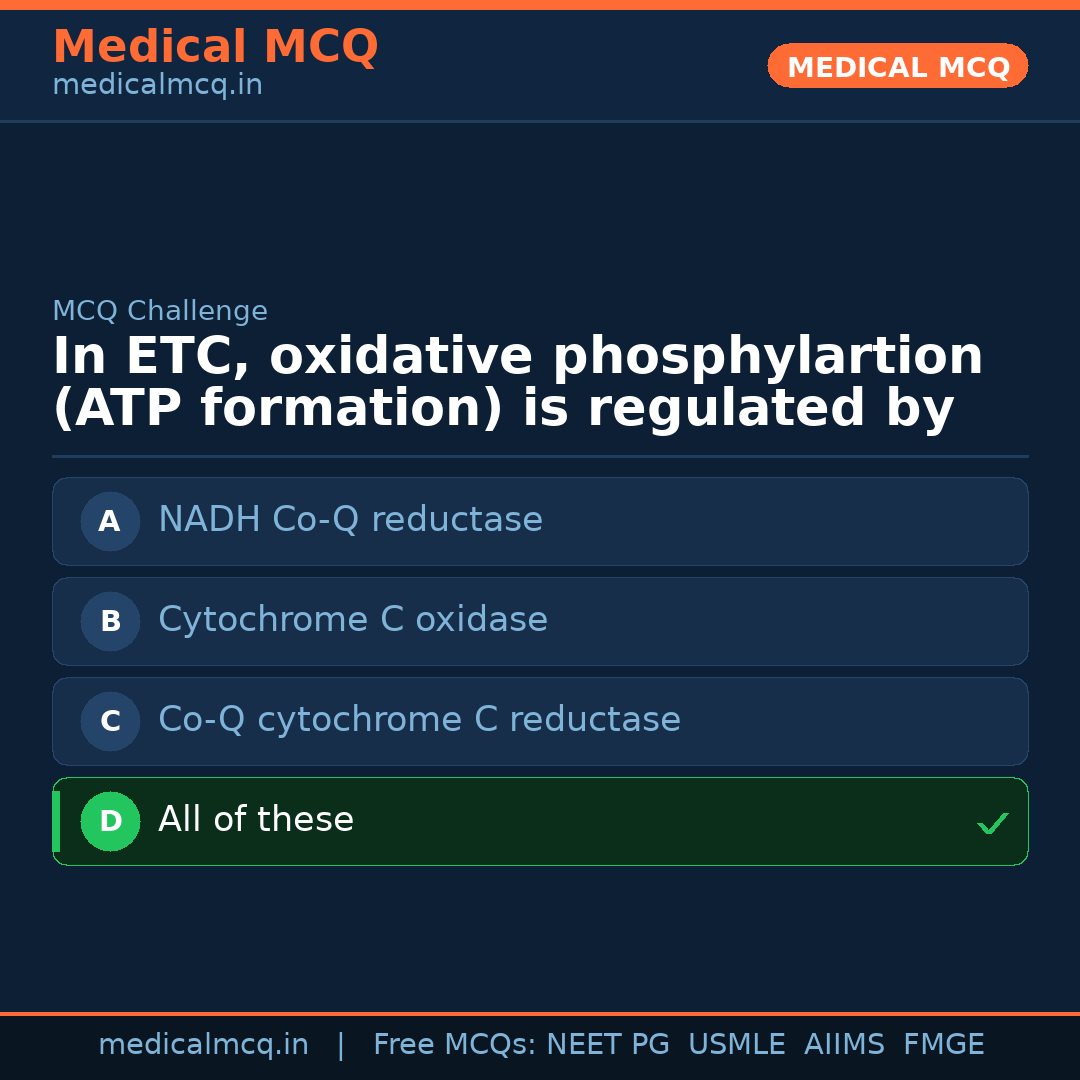 Medical MCQ
medicalmcq.in

MEDICAL MCQ

MCQ Challenge

In ETC, oxidative phosphylartion (ATP formation) is regulated by

A NADH Co-Q reductase

B Cytochrome C oxidase

C Co-Q cytochrome C reductase

D All of these ✓

medicalmcq.in | Free MCQs: NEET PG USMLE AIIMS FMGE