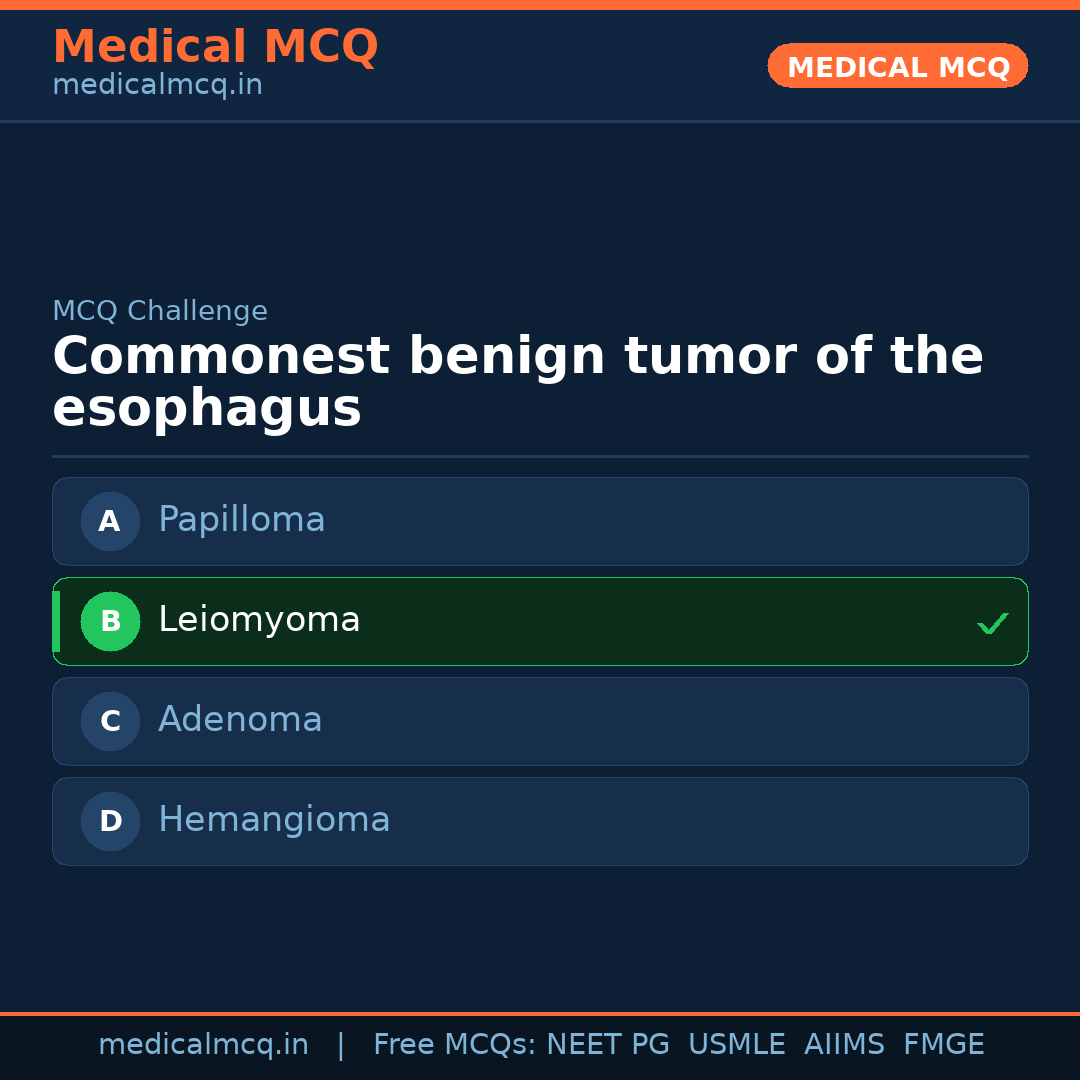 Medical MCQ
medicalmcq.in

MEDICAL MCQ

MCQ Challenge

Commonest benign tumor of the esophagus

A Papilloma

B Leiomyoma ✓

C Adenoma

D Hemangioma

medicalmcq.in | Free MCQs: NEET PG USMLE AIIMS FMGE