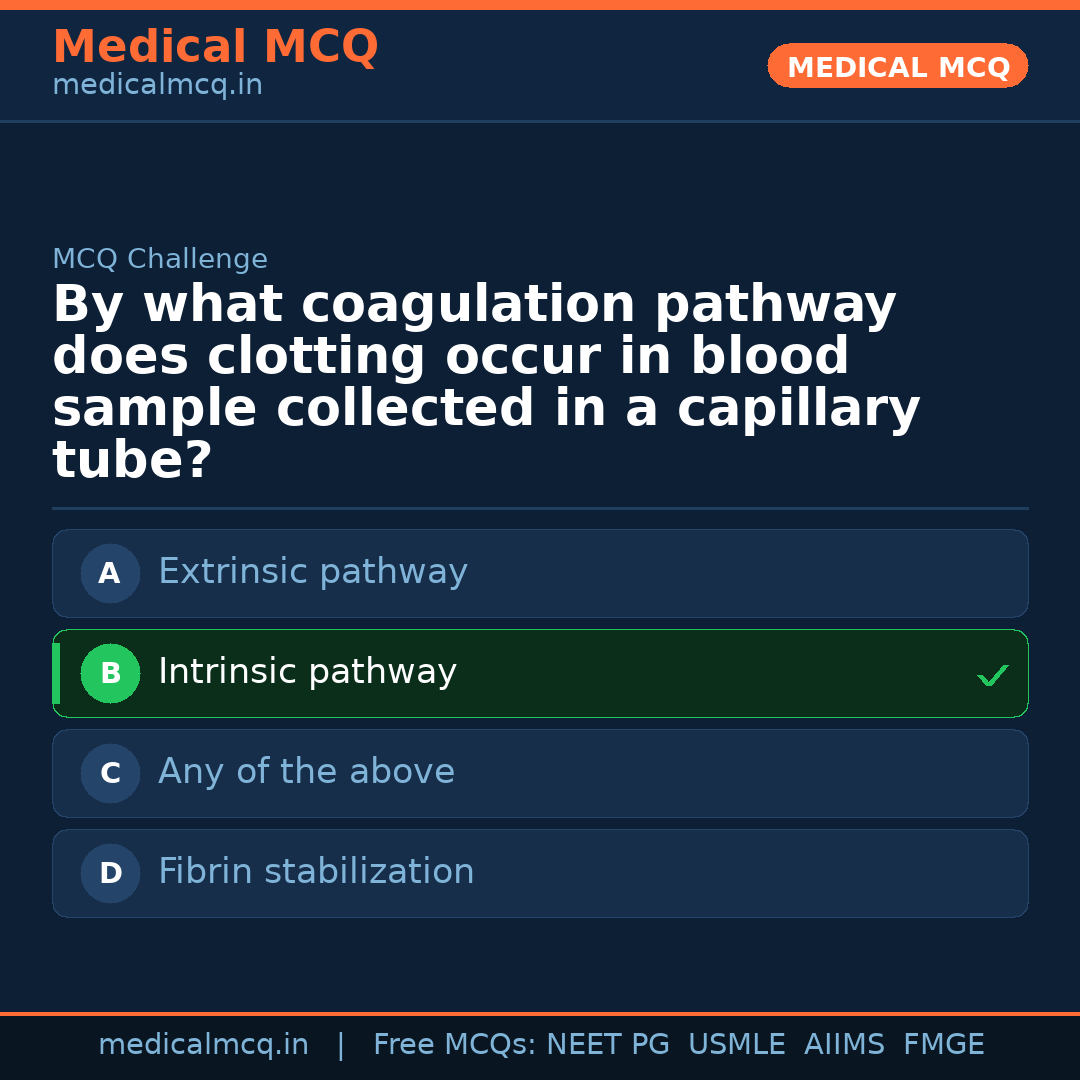 Medical MCQ
medicalmcq.in

MEDICAL MCQ

MCQ Challenge

By what coagulation pathway does clotting occur in blood sample collected in a capillary tube?

A Extrinsic pathway

B Intrinsic pathway ✓

C Any of the above

D Fibrin stabilization

medicalmcq.in | Free MCQs: NEET PG USMLE AIIMS FMGE