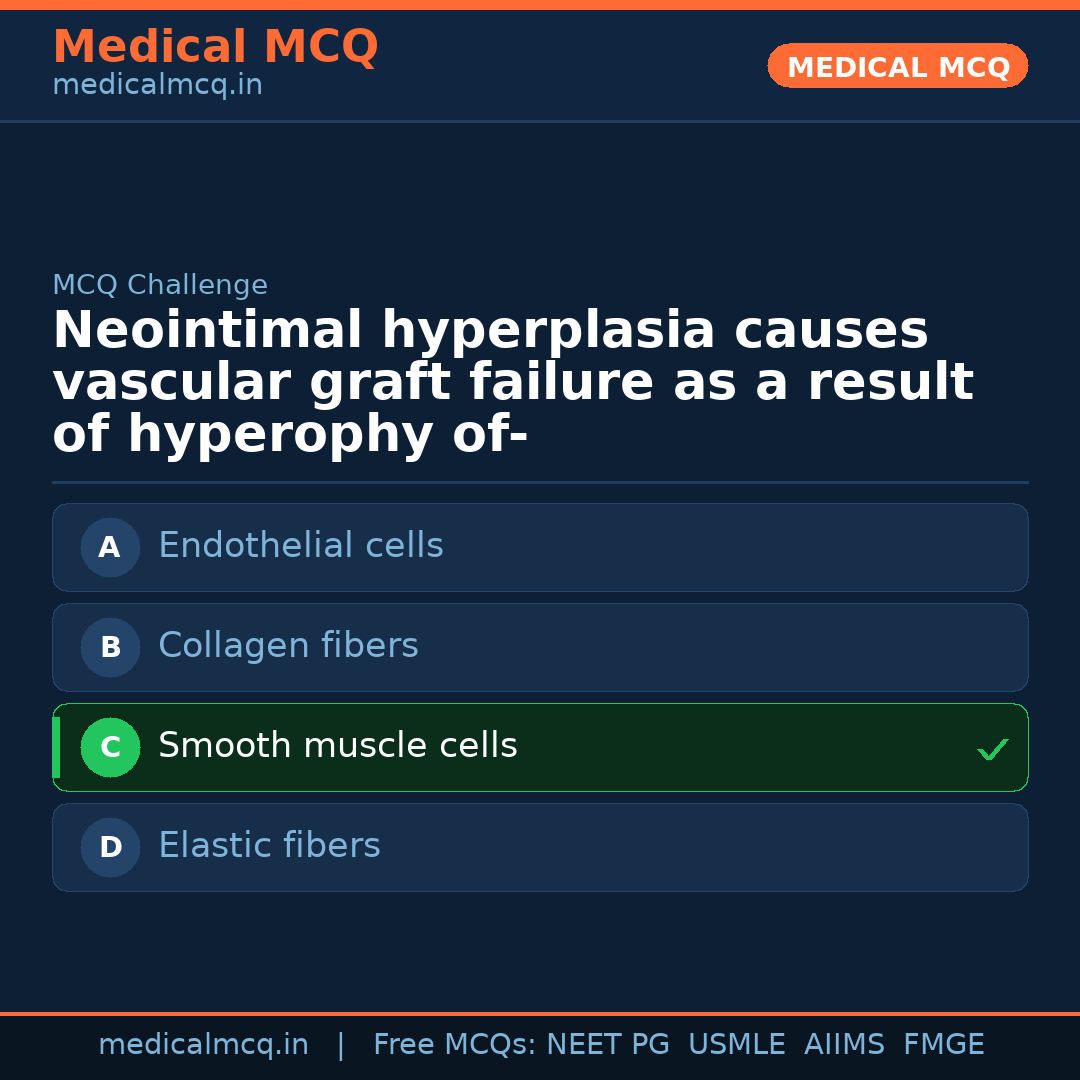 Medical MCQ
medicalmcq.in

MEDICAL MCQ

MCQ Challenge

Neointimal hyperplasia causes vascular graft failure as a result of hyperophy of-

A Endothelial cells

B Collagen fibers

C Smooth muscle cells ✓

D Elastic fibers

medicalmcq.in | Free MCQs: NEET PG USMLE AIIMS FMGE