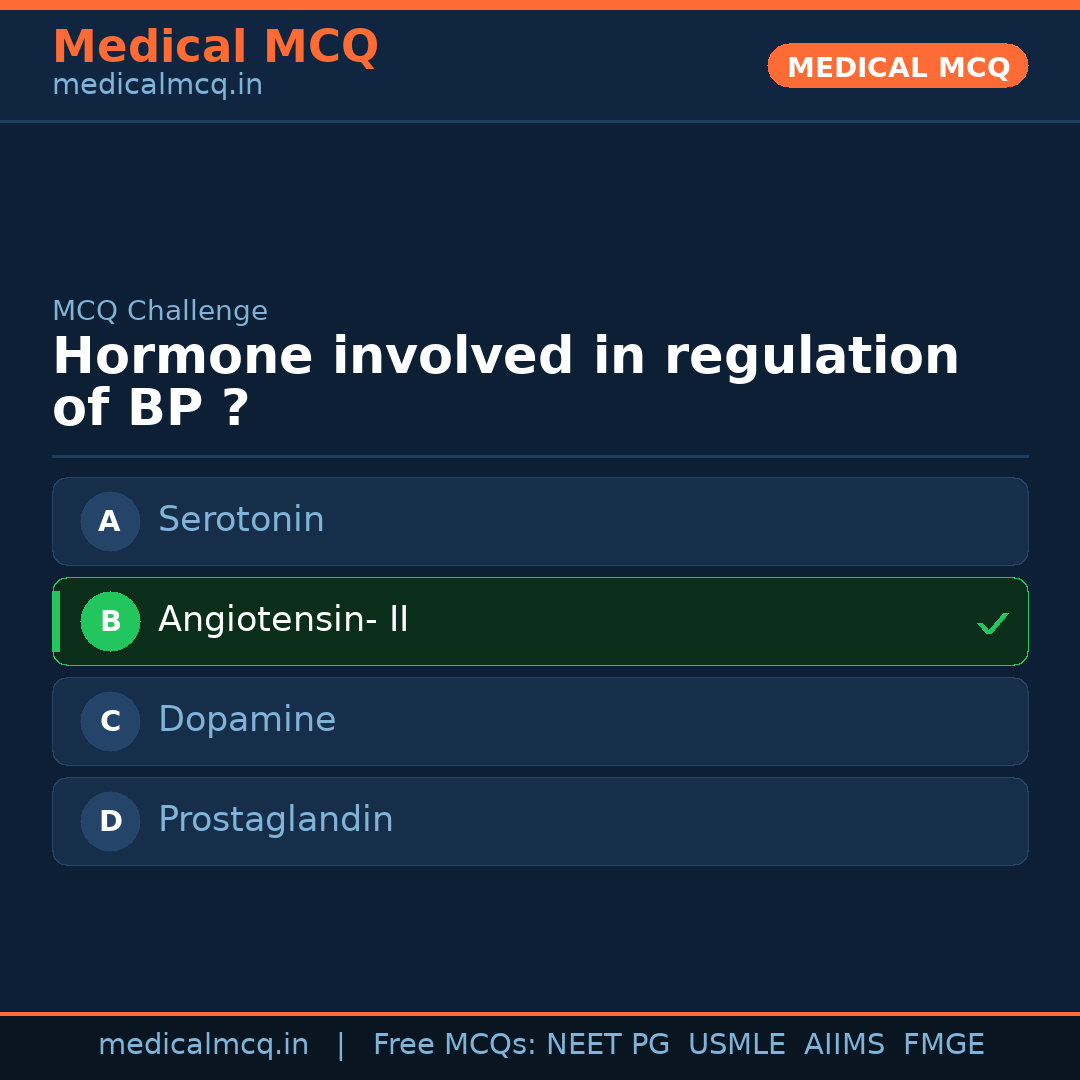 Medical MCQ
medicalmcq.in

MEDICAL MCQ

MCQ Challenge

Hormone involved in regulation of BP ?

A Serotonin

B Angiotensin- II ✓

C Dopamine

D Prostaglandin

medicalmcq.in | Free MCQs: NEET PG USMLE AIIMS FMGE