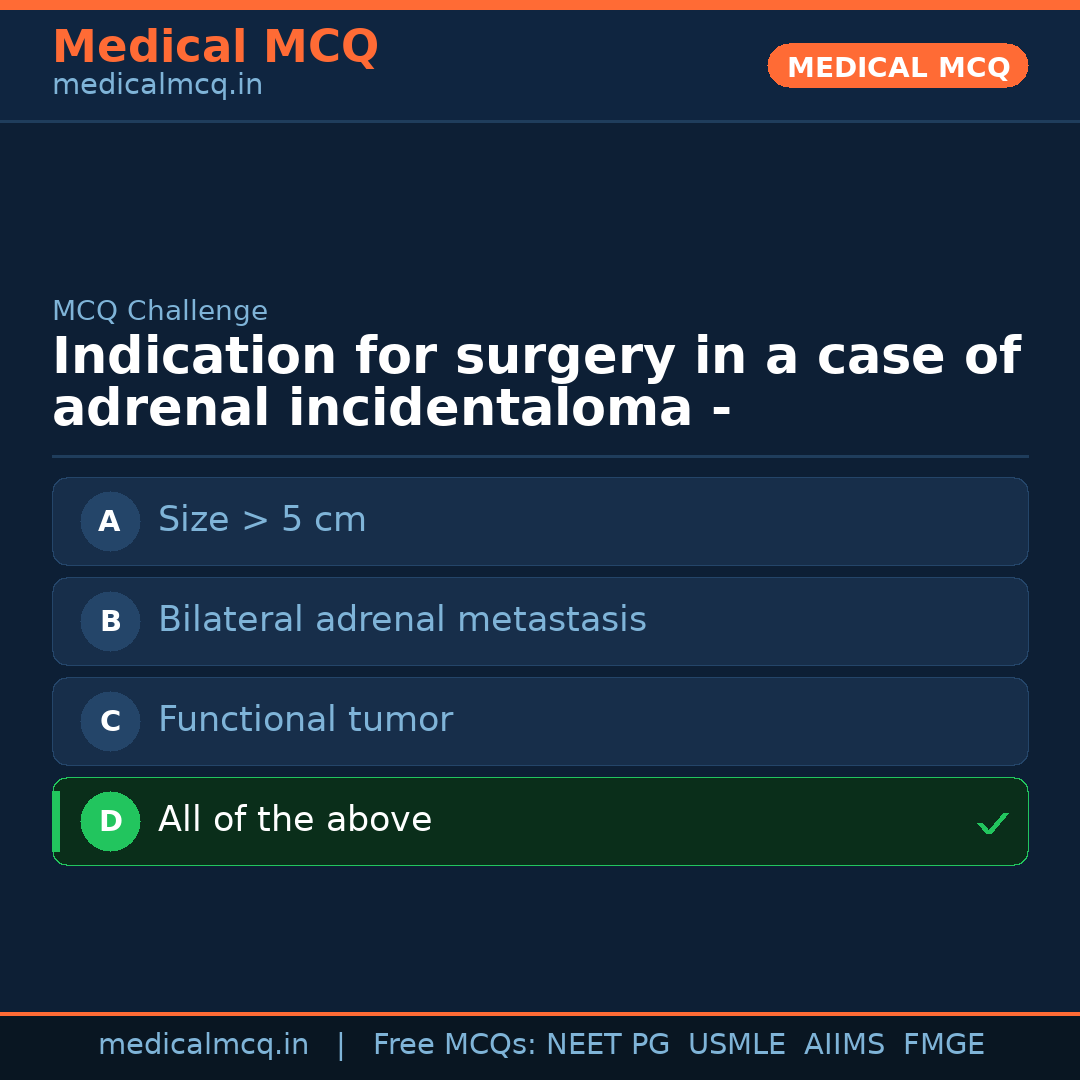 Medical MCQ
medicalmcq.in

MEDICAL MCQ

MCQ Challenge

Indication for surgery in a case of adrenal incidentaloma -

A Size > 5 cm

B Bilateral adrenal metastasis

C Functional tumor

D All of the above ✓

medicalmcq.in | Free MCQs: NEET PG USMLE AIIMS FMGE