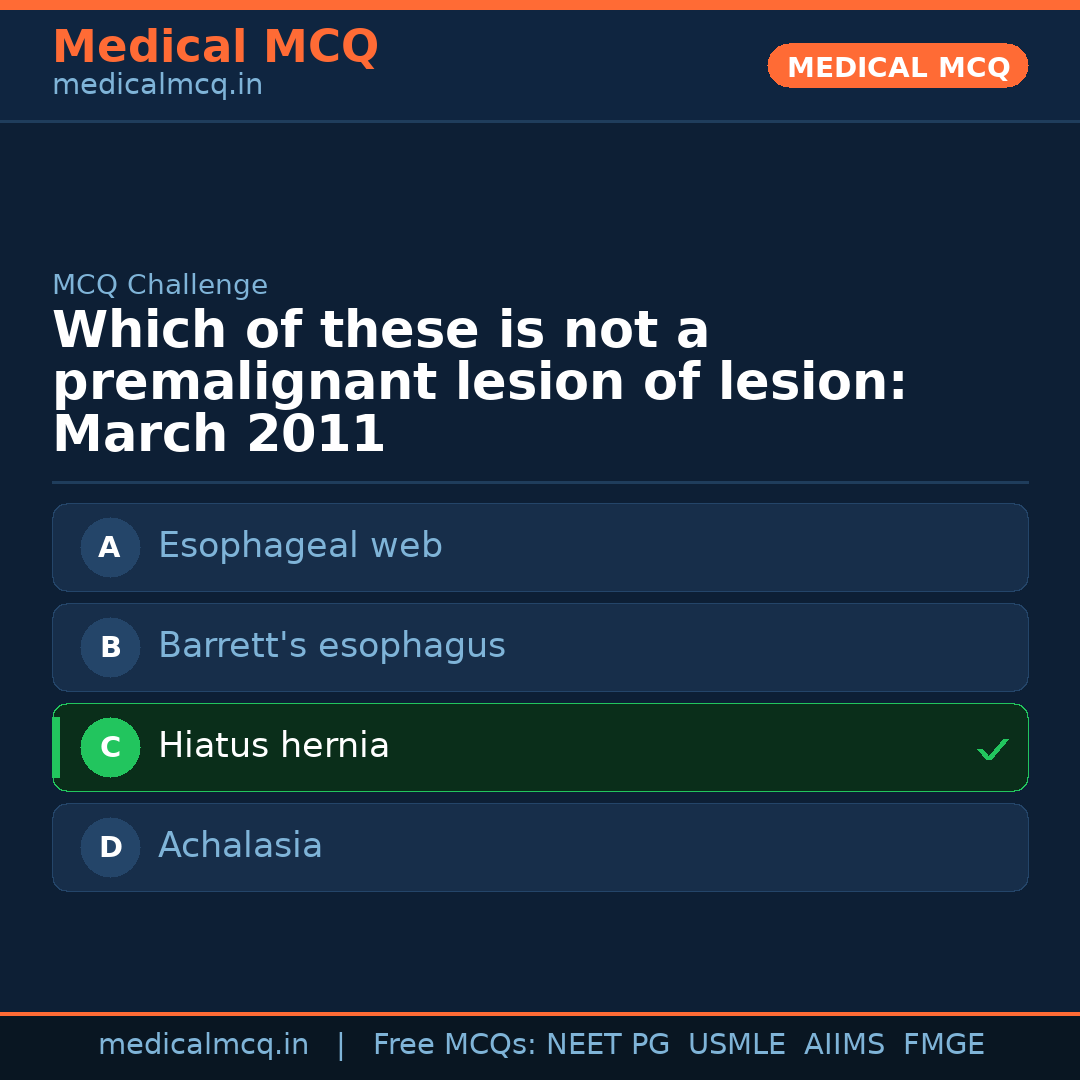 Medical MCQ
medicalmcq.in

MEDICAL MCQ

MCQ Challenge

Which of these is not a premalignant lesion of lesion: March 2011

A Esophageal web

B Barrett's esophagus

C Hiatus hernia ✓

D Achalasia

medicalmcq.in | Free MCQs: NEET PG USMLE AIIMS FMGE