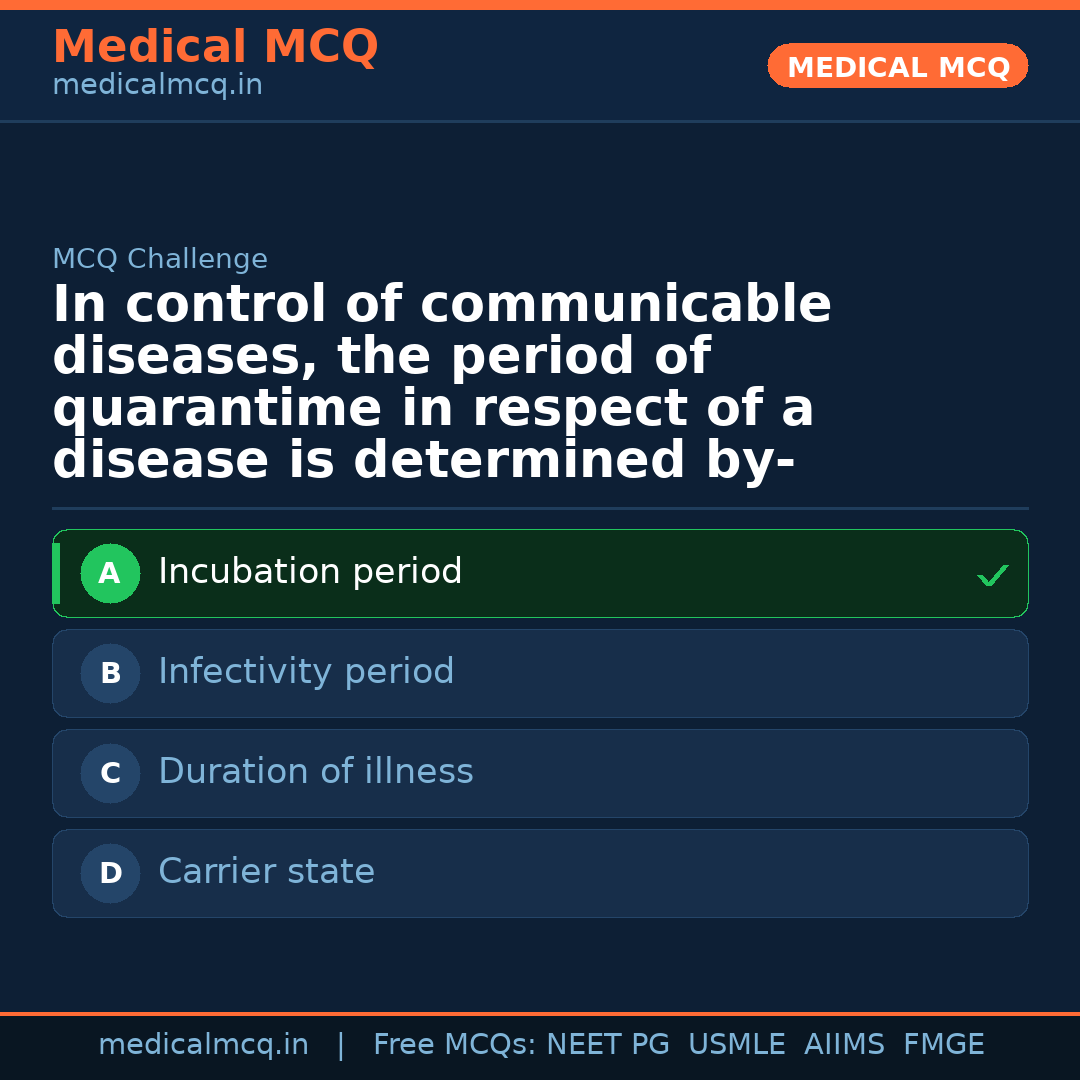 Medical MCQ
medicalmcq.in

MEDICAL MCQ

MCQ Challenge

In control of communicable diseases, the period of quarantime in respect of a disease is determined by-

A Incubation period ✓

B Infectivity period

C Duration of illness

D Carrier state

medicalmcq.in | Free MCQs: NEET PG USMLE AIIMS FMGE