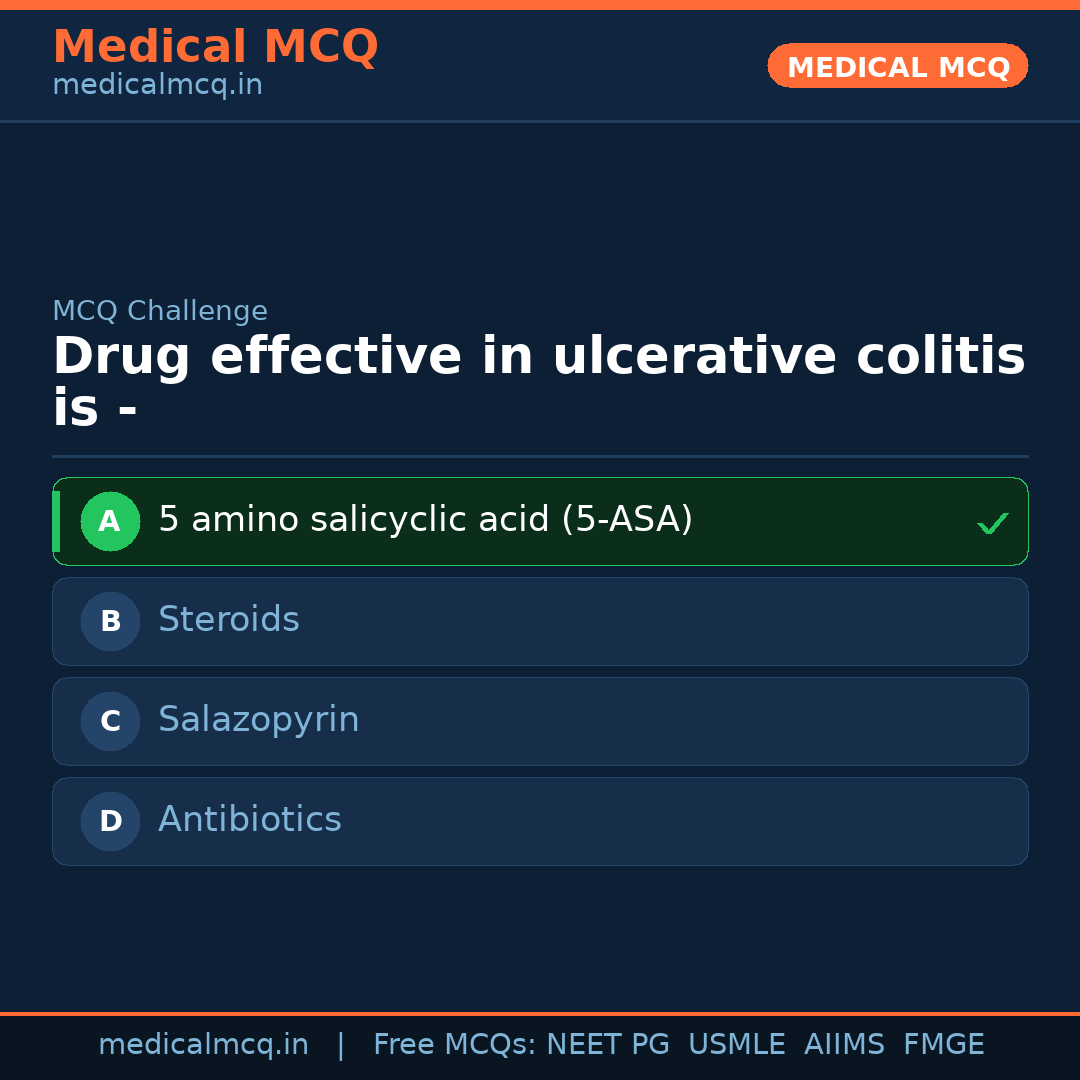 Medical MCQ
medicalmcq.in

MEDICAL MCQ

MCQ Challenge

Drug effective in ulcerative colitis is -

A 5 amino salicyclic acid (5-ASA) ✓

B Steroids

C Salazopyrin

D Antibiotics

medicalmcq.in | Free MCQs: NEET PG USMLE AIIMS FMGE