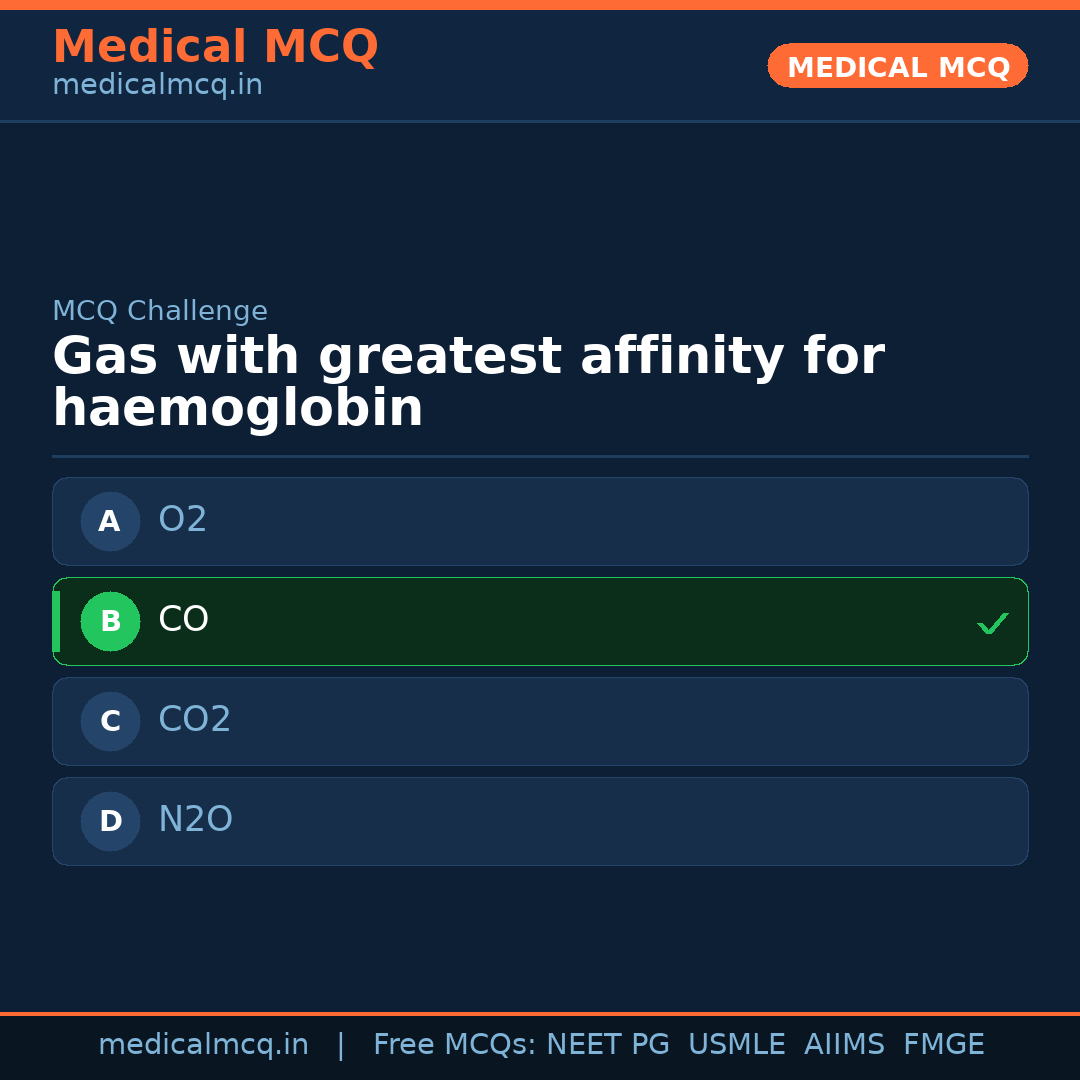 Medical MCQ
medicalmcq.in

MEDICAL MCQ

MCQ Challenge

Gas with greatest affinity for haemoglobin

A O2

B CO ✓

C CO2

D N2O

medicalmcq.in | Free MCQs: NEET PG USMLE AIIMS FMGE