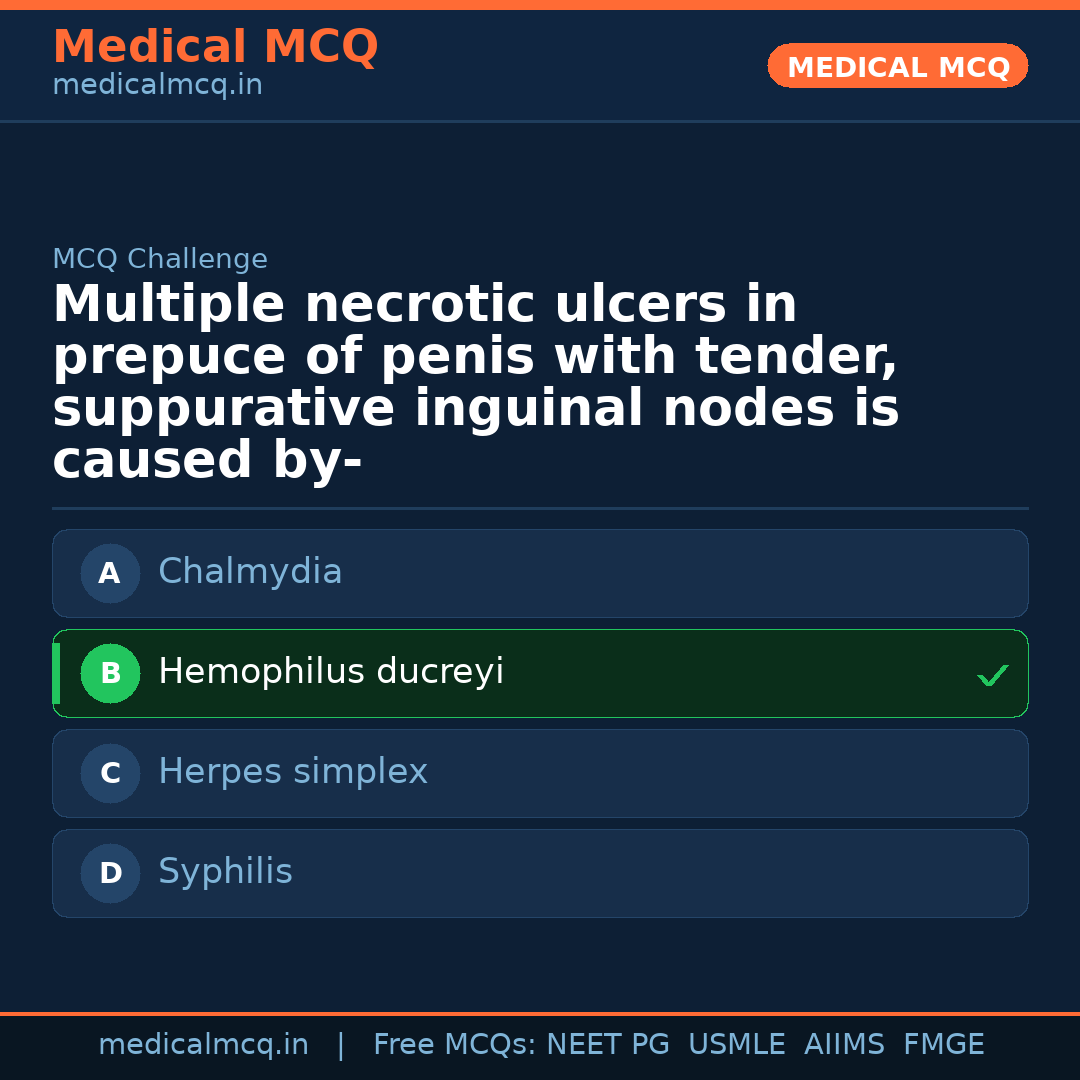 Medical MCQ
medicalmcq.in

MEDICAL MCQ

MCQ Challenge

Multiple necrotic ulcers in prepuce of penis with tender, suppurative inguinal nodes is caused by-

A Chalmydia

B Hemophilus ducreyi ✓

C Herpes simplex

D Syphilis

medicalmcq.in | Free MCQs: NEET PG USMLE AIIMS FMGE