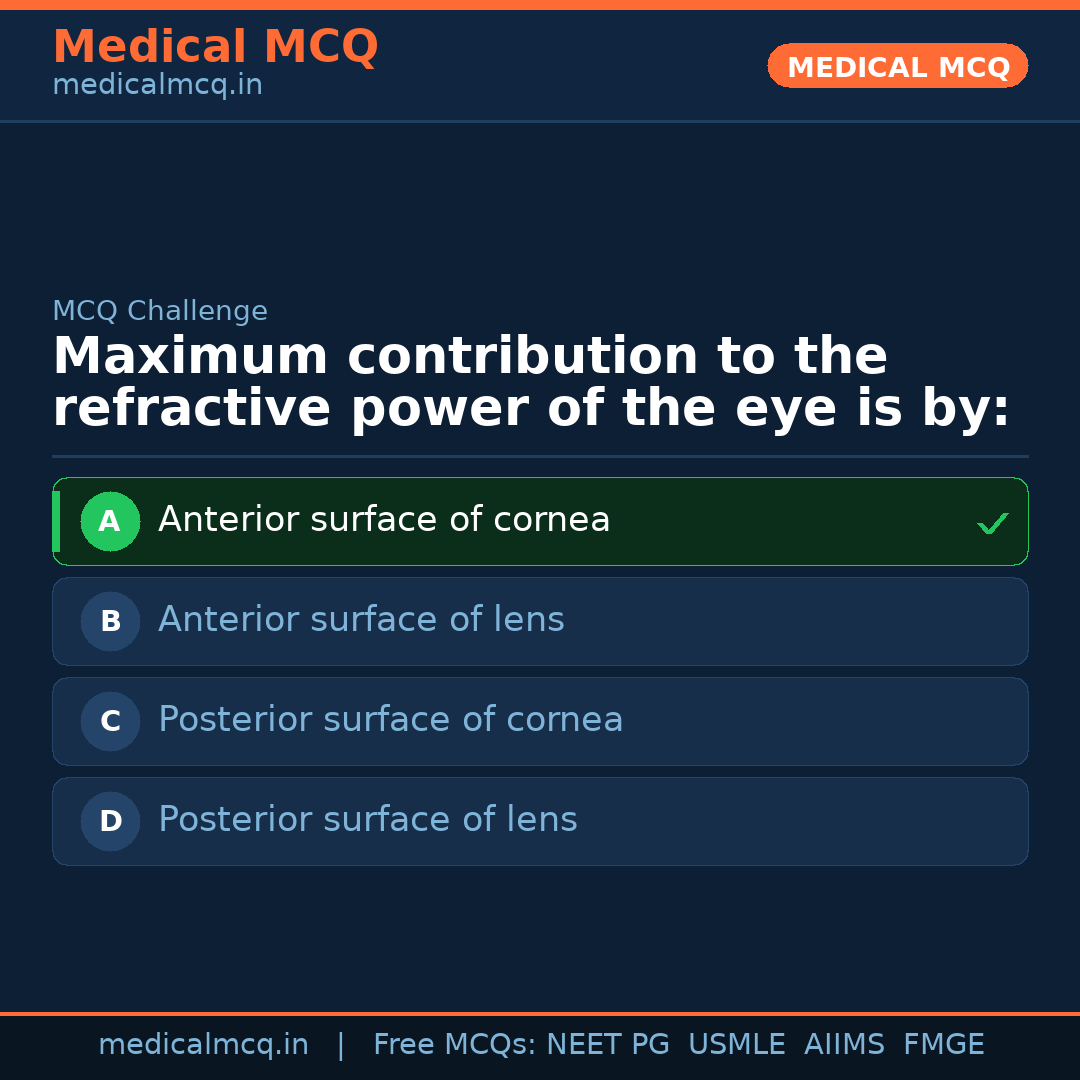 Medical MCQ
medicalmcq.in

MEDICAL MCQ

MCQ Challenge

Maximum contribution to the refractive power of the eye is by:

A Anterior surface of cornea ✓

B Anterior surface of lens

C Posterior surface of cornea

D Posterior surface of lens

medicalmcq.in | Free MCQs: NEET PG USMLE AIIMS FMGE