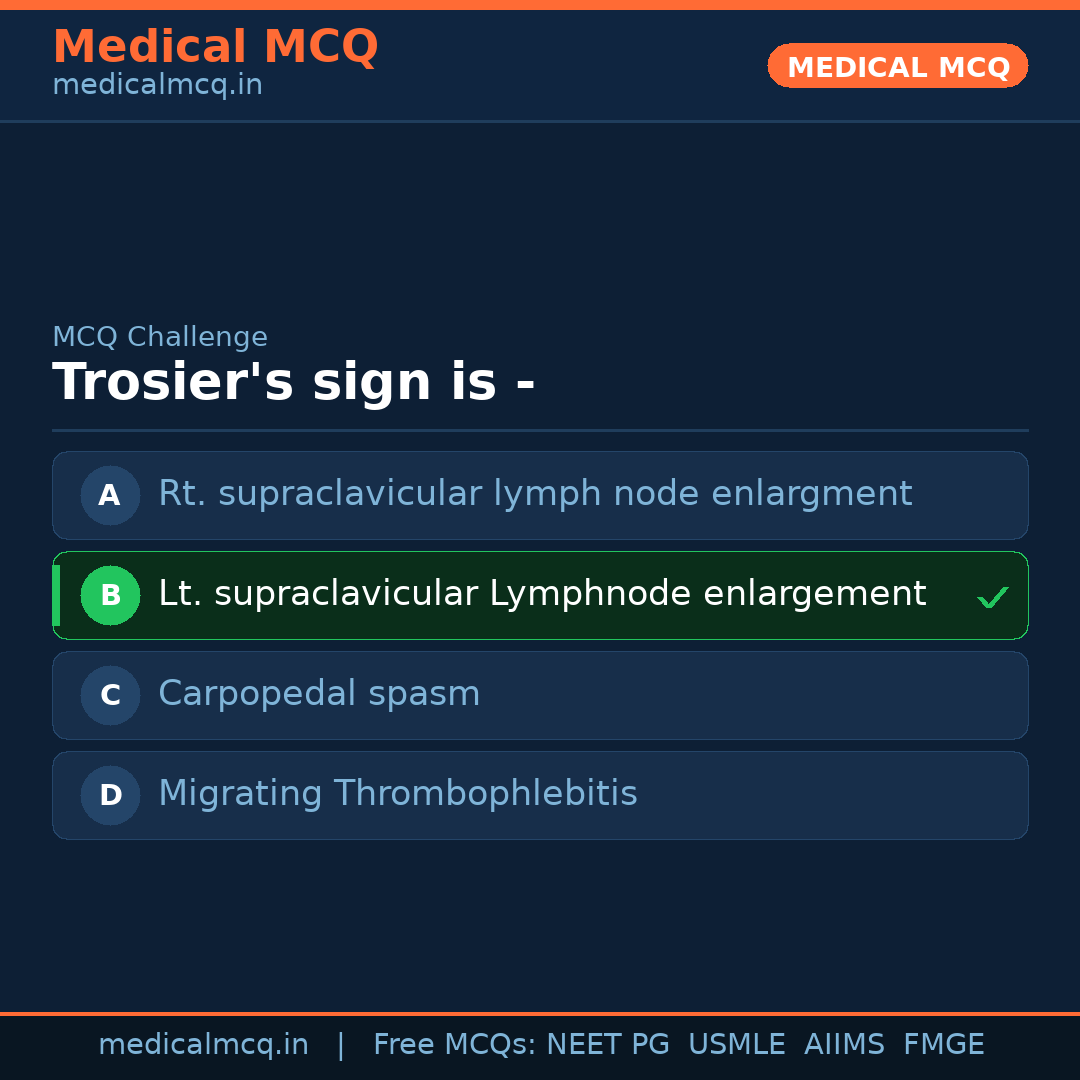 Medical MCQ
medicalmcq.in

MEDICAL MCQ

MCQ Challenge

Trosier's sign is -

A Rt. supraclavicular lymph node enlargment

B Lt. supraclavicular Lymphnode enlargement ✓

C Carpopedal spasm

D Migrating Thrombophlebitis

medicalmcq.in | Free MCQs: NEET PG USMLE AIIMS FMGE