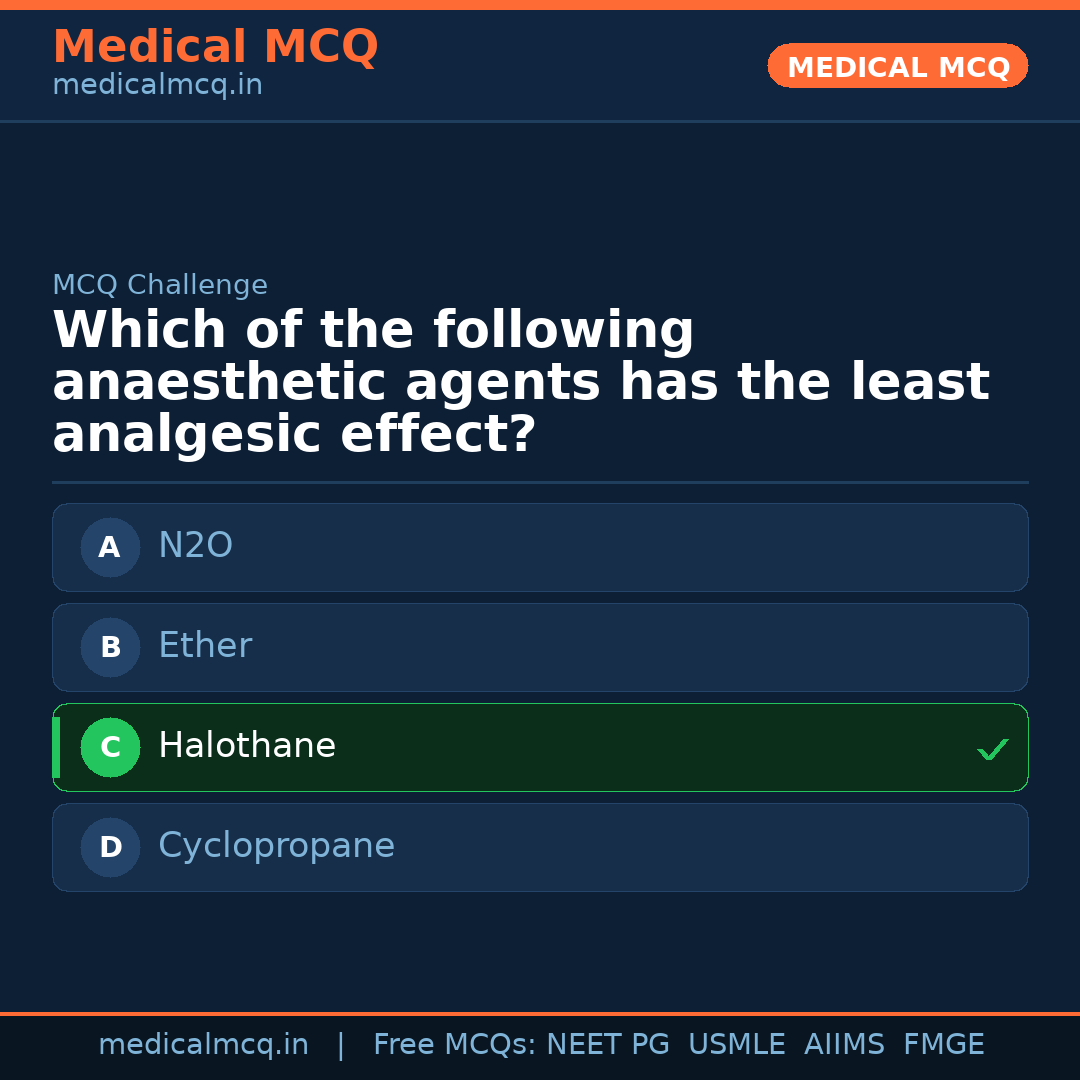 Medical MCQ
medicalmcq.in

MEDICAL MCQ

MCQ Challenge

Which of the following anaesthetic agents has the least analgesic effect?

A N2O

B Ether

C Halothane ✓

D Cyclopropane

medicalmcq.in | Free MCQs: NEET PG USMLE AIIMS FMGE