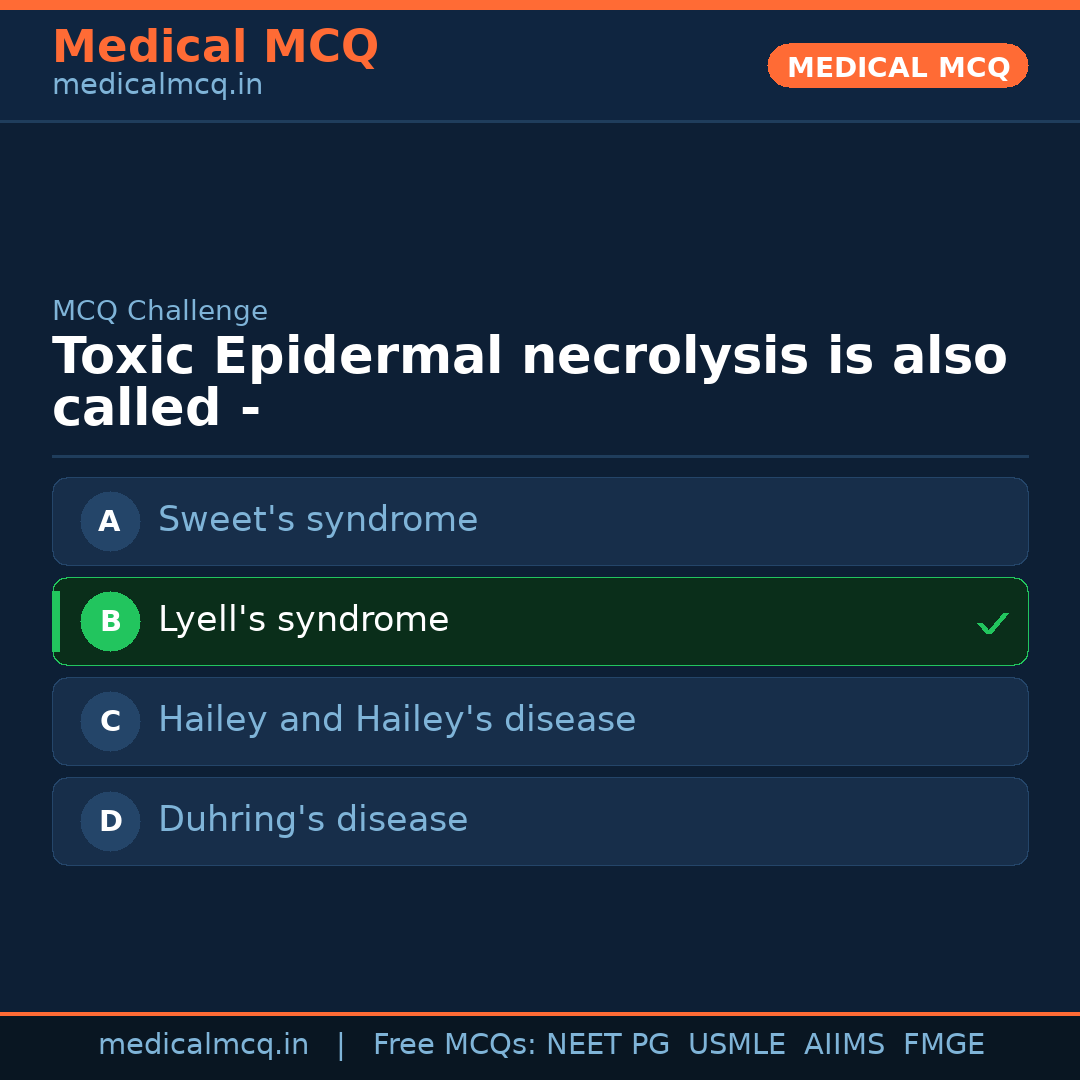 Medical MCQ
medicalmcq.in

MEDICAL MCQ

MCQ Challenge

Toxic Epidermal necrolysis is also called -

A Sweet's syndrome

B Lyell's syndrome ✓

C Hailey and Hailey's disease

D Duhring's disease

medicalmcq.in | Free MCQs: NEET PG USMLE AIIMS FMGE