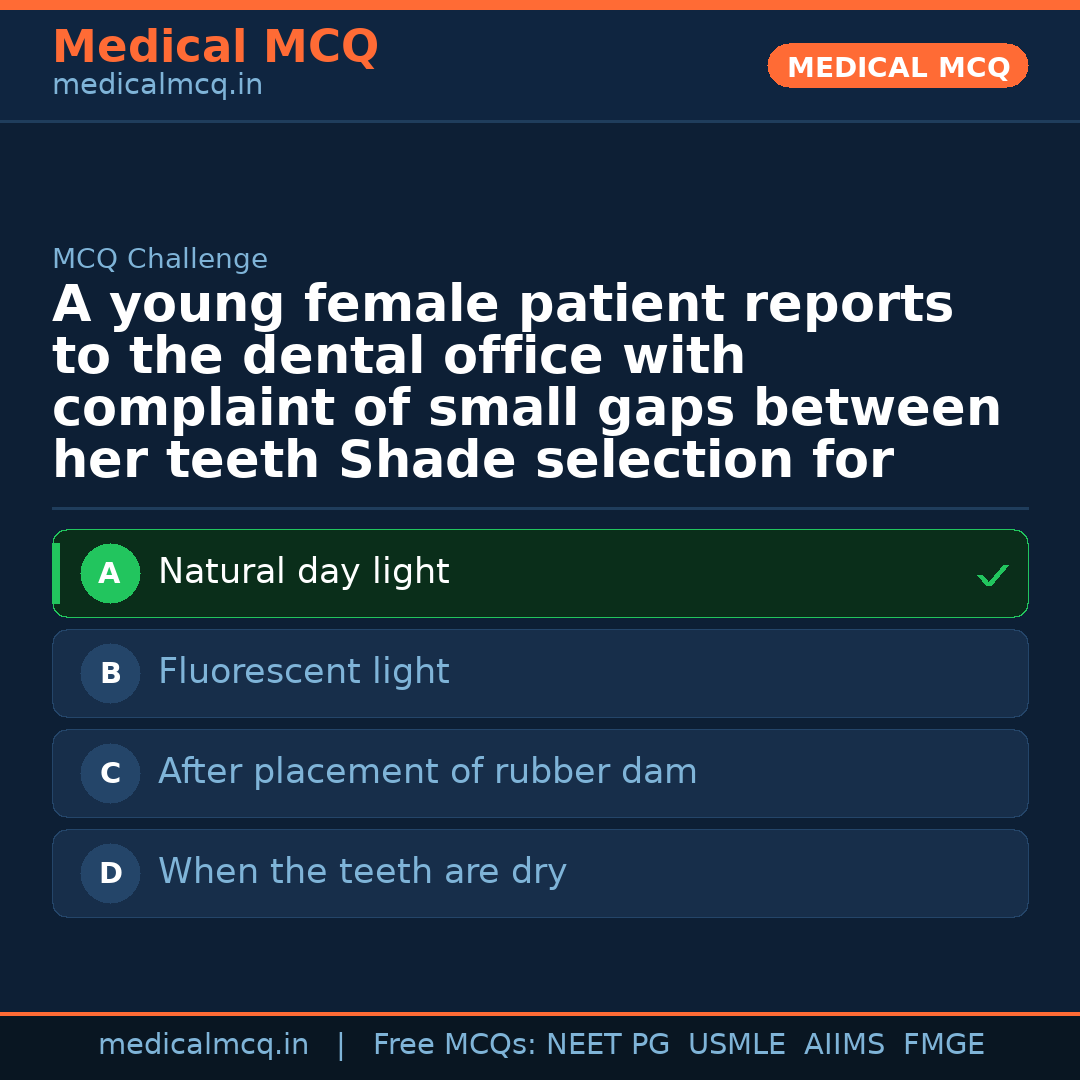 Medical MCQ
medicalmcq.in

MEDICAL MCQ

MCQ Challenge

A young female patient reports to the dental office with complaint of small gaps between her teeth Shade selection for

A Natural day light ✓

B Fluorescent light

C After placement of rubber dam

D When the teeth are dry

medicalmcq.in | Free MCQs: NEET PG USMLE AIIMS FMGE