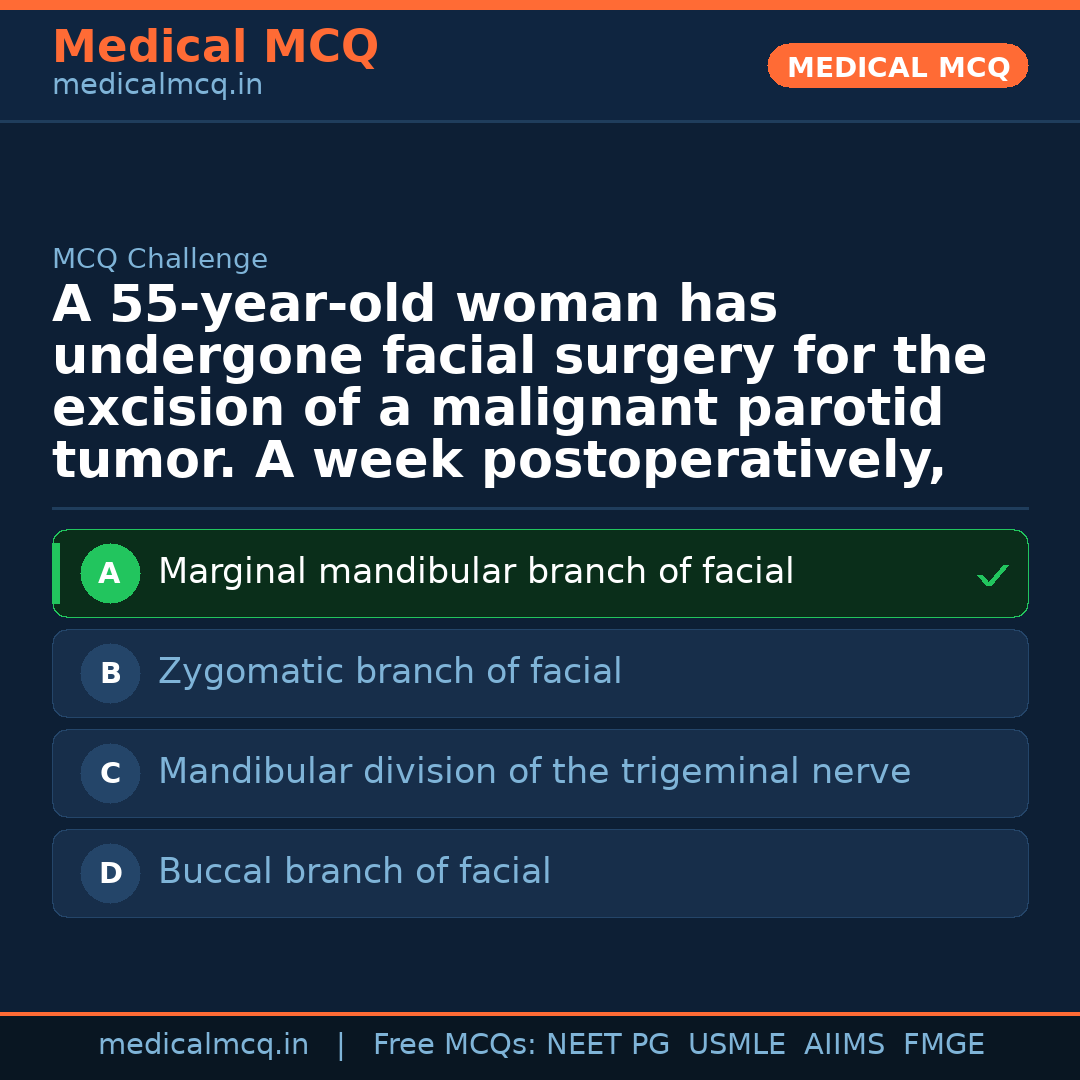 Medical MCQ
medicalmcq.in

MEDICAL MCQ

MCQ Challenge

A 55-year-old woman has undergone facial surgery for the excision of a malignant parotid tumor. A week postoperatively,

A Marginal mandibular branch of facial ✓

B Zygomatic branch of facial

C Mandibular division of the trigeminal nerve

D Buccal branch of facial

medicalmcq.in | Free MCQs: NEET PG USMLE AIIMS FMGE