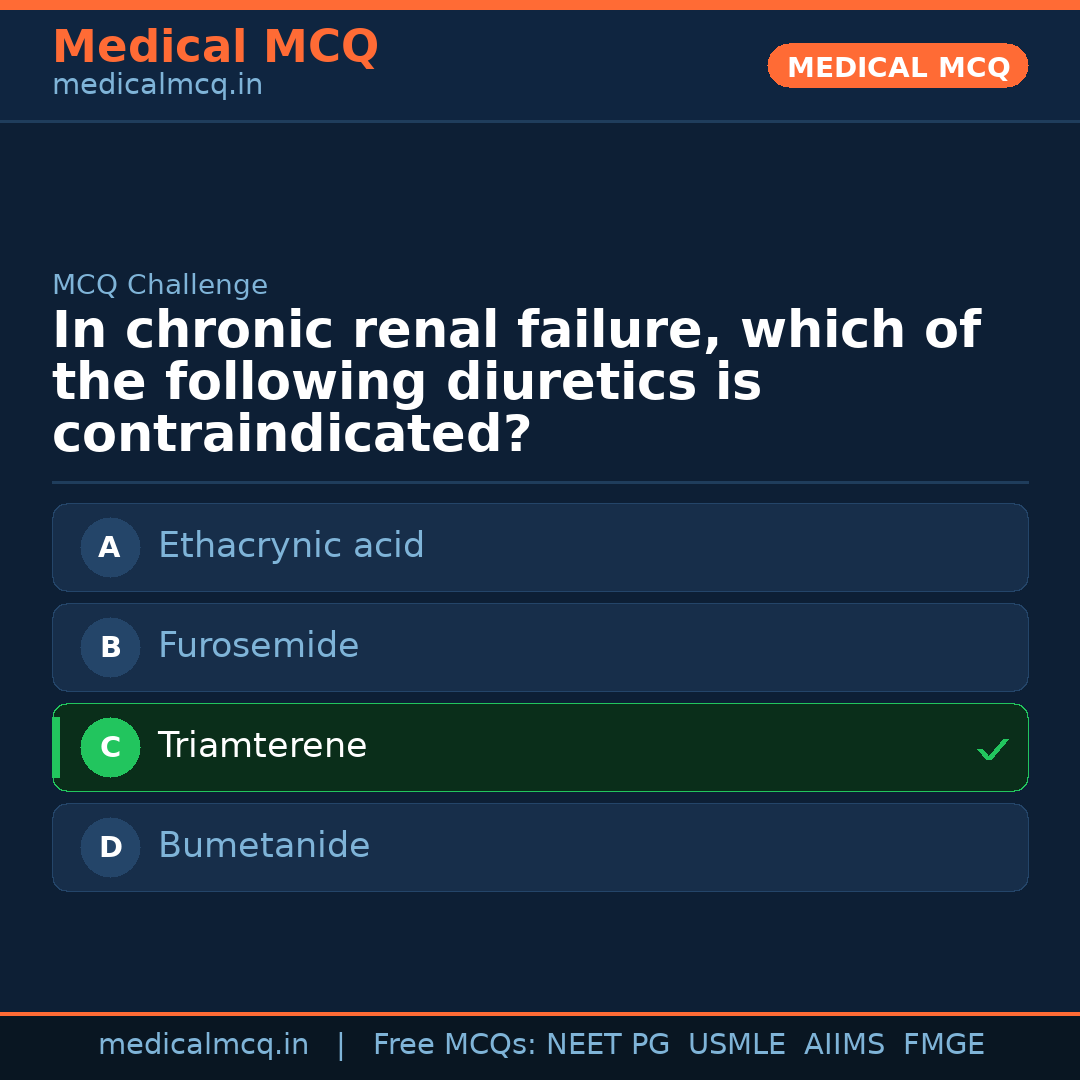 Medical MCQ
medicalmcq.in

MEDICAL MCQ

MCQ Challenge

In chronic renal failure, which of the following diuretics is contraindicated?

A Ethacrynic acid

B Furosemide

C Triamterene ✓

D Bumetanide

medicalmcq.in | Free MCQs: NEET PG USMLE AIIMS FMGE