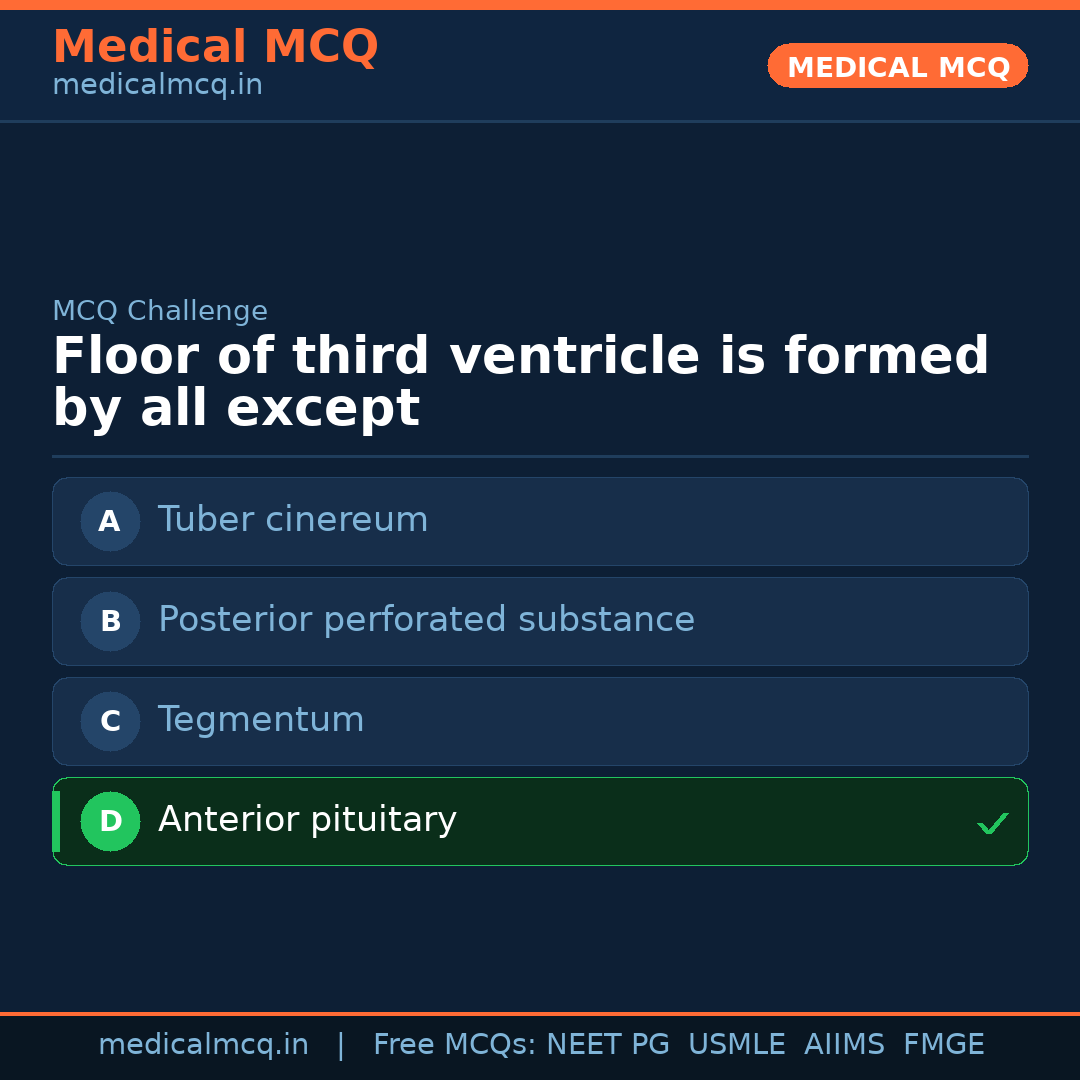 Medical MCQ
medicalmcq.in

MEDICAL MCQ

MCQ Challenge

Floor of third ventricle is formed by all except

A Tuber cinereum

B Posterior perforated substance

C Tegmentum

D Anterior pituitary ✓

medicalmcq.in | Free MCQs: NEET PG USMLE AIIMS FMGE