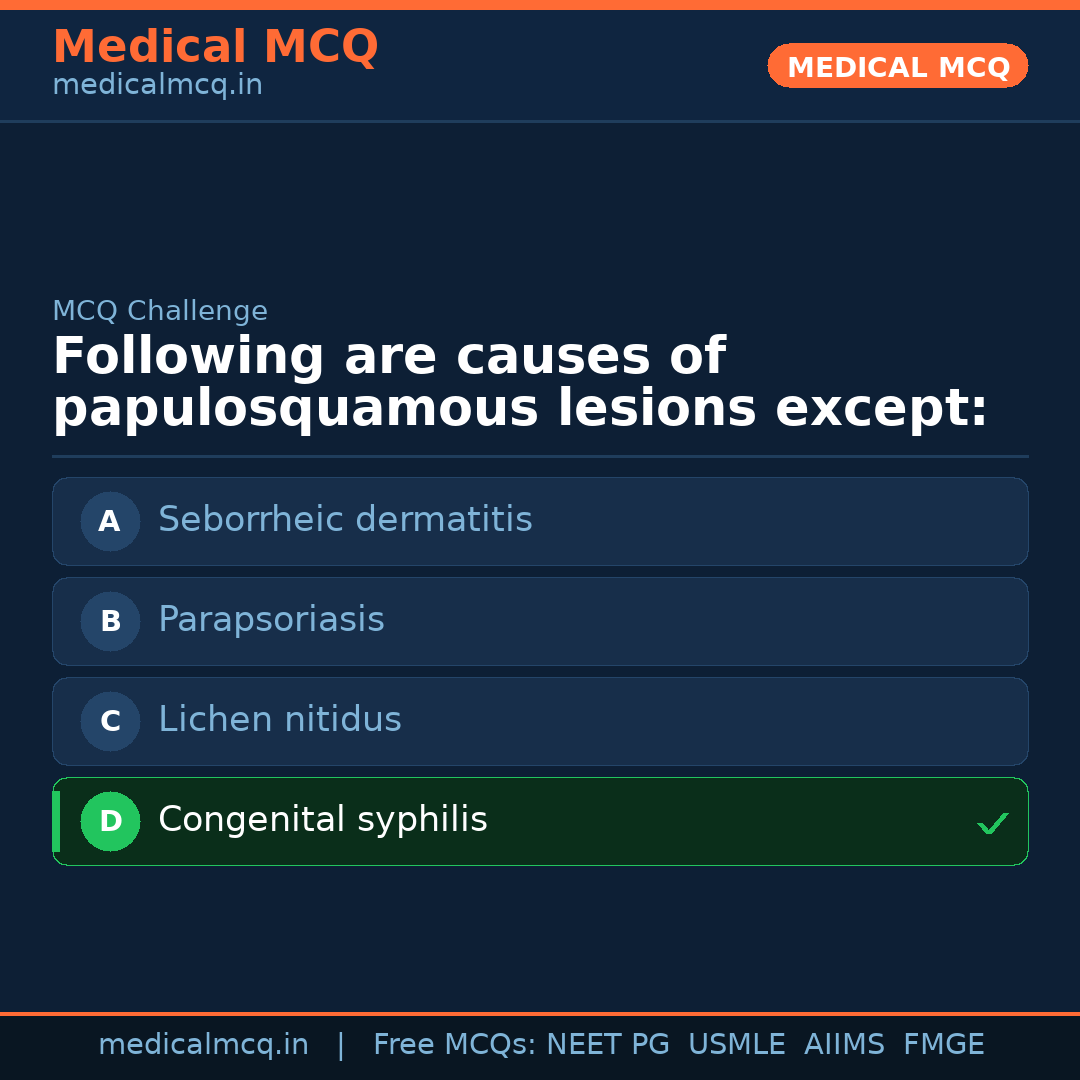 Medical MCQ
medicalmcq.in

MEDICAL MCQ

MCQ Challenge

Following are causes of papulosquamous lesions except:

A Seborrheic dermatitis

B Parapsoriasis

C Lichen nitidus

D Congenital syphilis ✓

medicalmcq.in | Free MCQs: NEET PG USMLE AIIMS FMGE