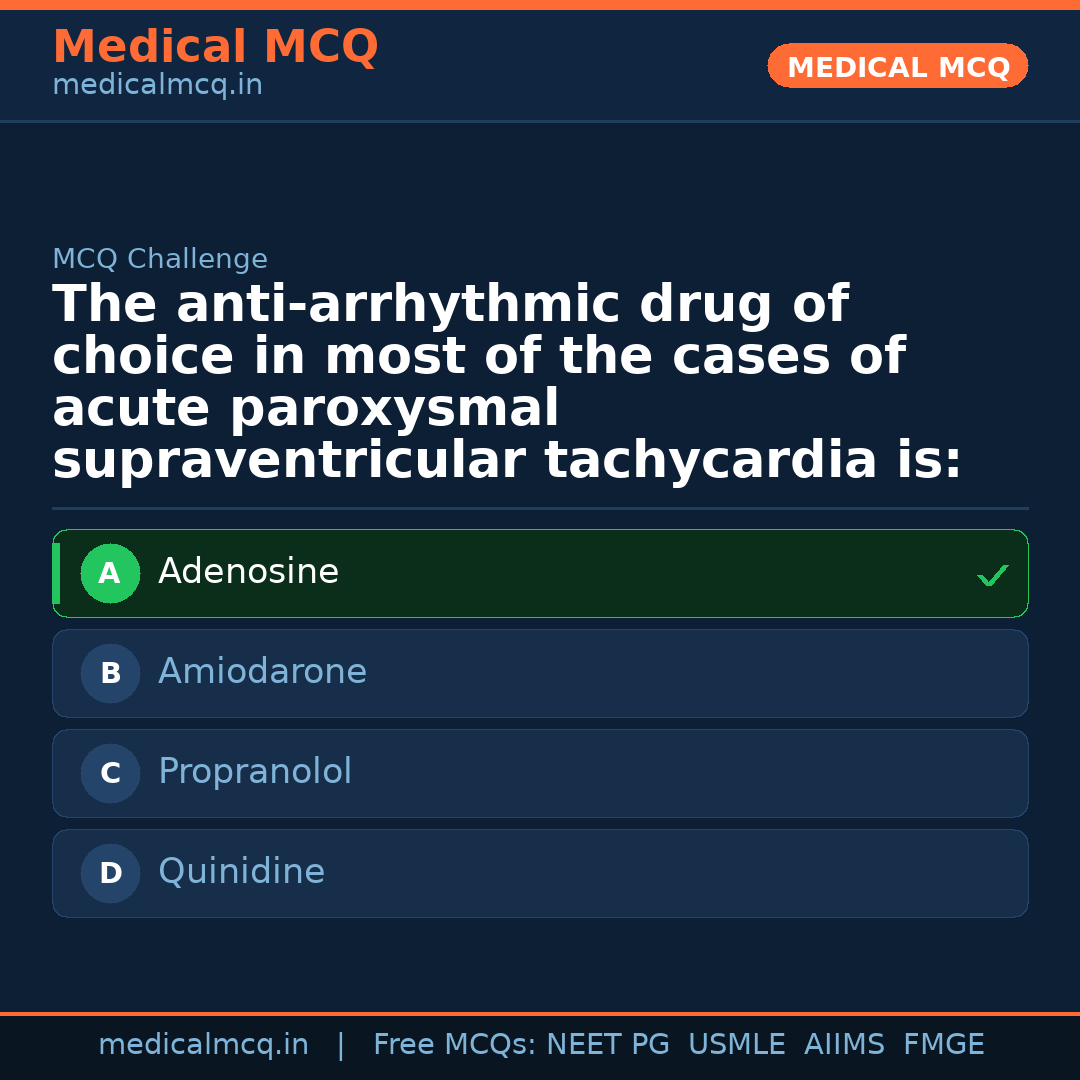 Medical MCQ
medicalmcq.in

MEDICAL MCQ

MCQ Challenge

The anti-arrhythmic drug of choice in most of the cases of acute paroxysmal supraventricular tachycardia is:

A Adenosine ✓

B Amiodarone

C Propranolol

D Quinidine

medicalmcq.in | Free MCQs: NEET PG USMLE AIIMS FMGE