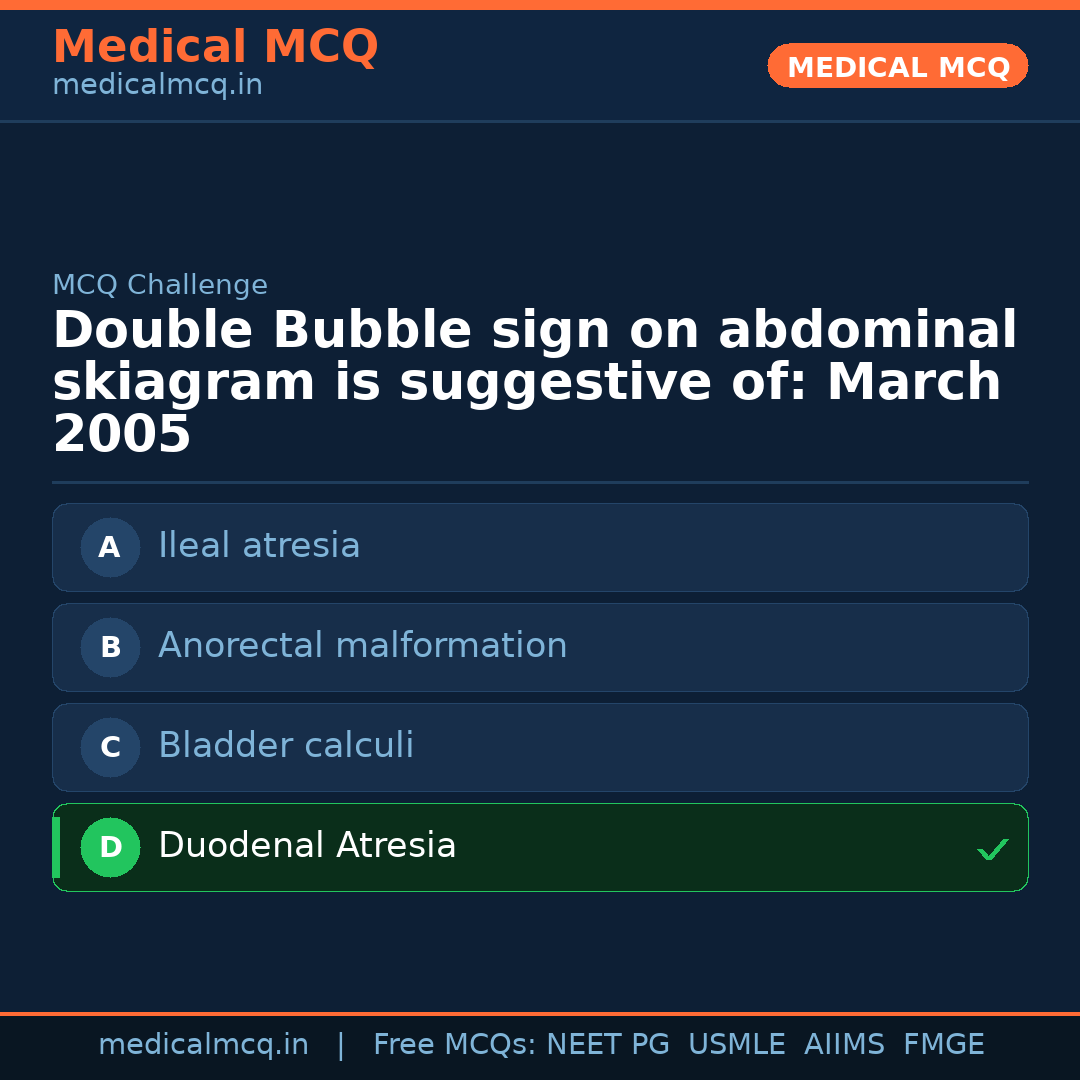 Medical MCQ
medicalmcq.in

MEDICAL MCQ

MCQ Challenge

Double Bubble sign on abdominal skiagram is suggestive of: March 2005

A Ileal atresia

B Anorectal malformation

C Bladder calculi

D Duodenal Atresia ✓

medicalmcq.in | Free MCQs: NEET PG USMLE AIIMS FMGE