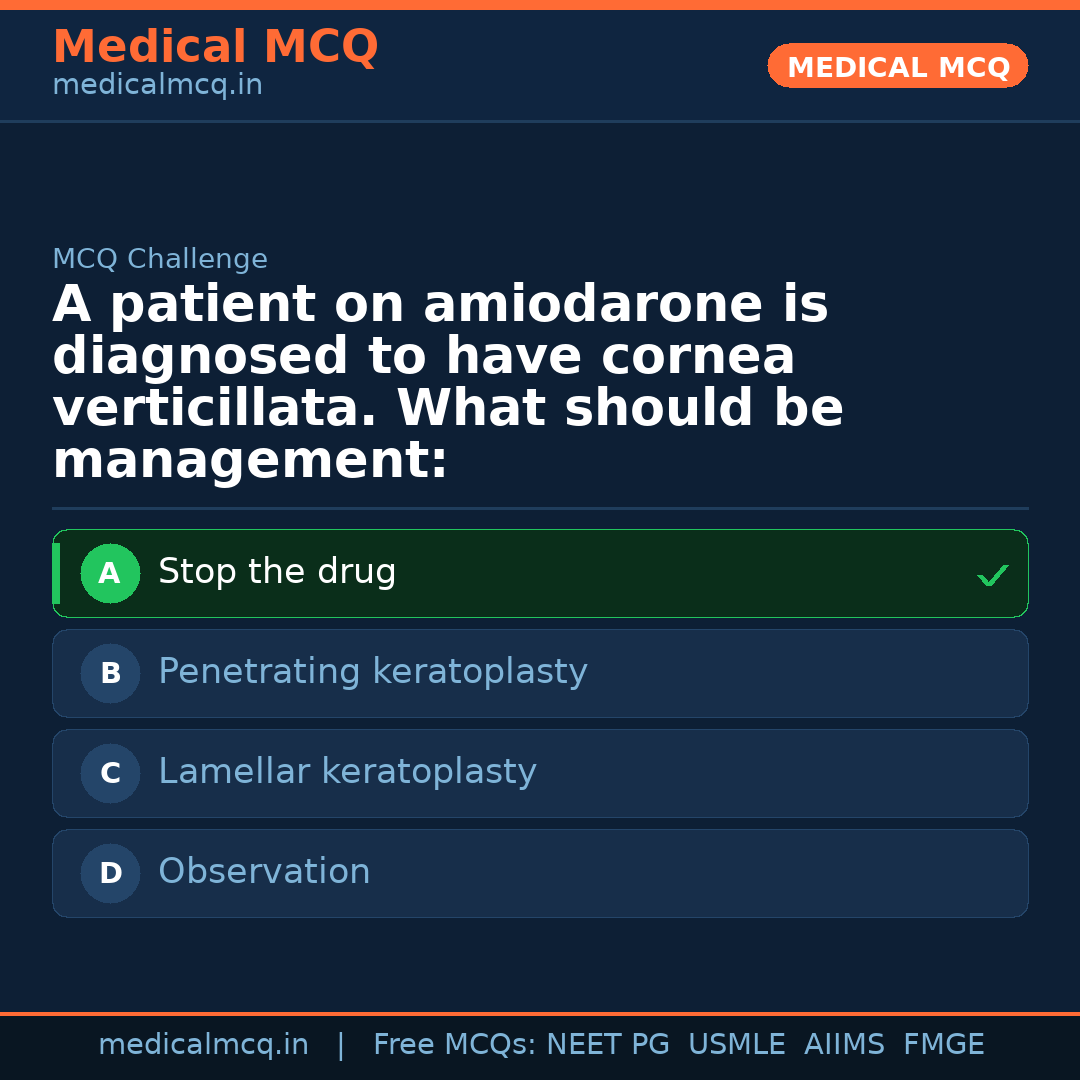 Medical MCQ
medicalmcq.in

MEDICAL MCQ

MCQ Challenge

A patient on amiodarone is diagnosed to have cornea verticillata. What should be management:

A Stop the drug ✓

B Penetrating keratoplasty

C Lamellar keratoplasty

D Observation

medicalmcq.in | Free MCQs: NEET PG USMLE AIIMS FMGE