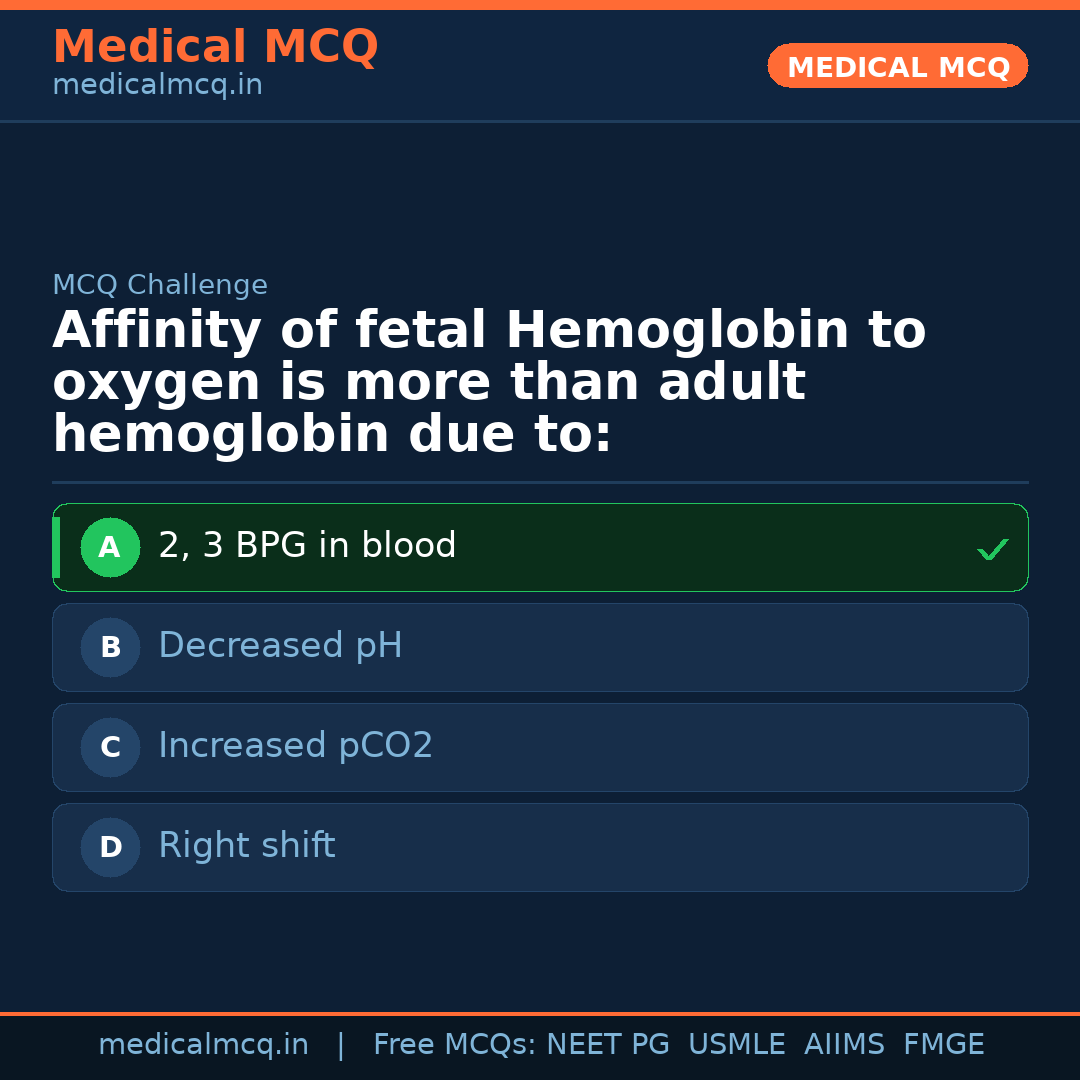 Medical MCQ
medicalmcq.in

MEDICAL MCQ

MCQ Challenge

Affinity of fetal Hemoglobin to oxygen is more than adult hemoglobin due to:

A 2, 3 BPG in blood ✓

B Decreased pH

C Increased pCO2

D Right shift

medicalmcq.in | Free MCQs: NEET PG USMLE AIIMS FMGE