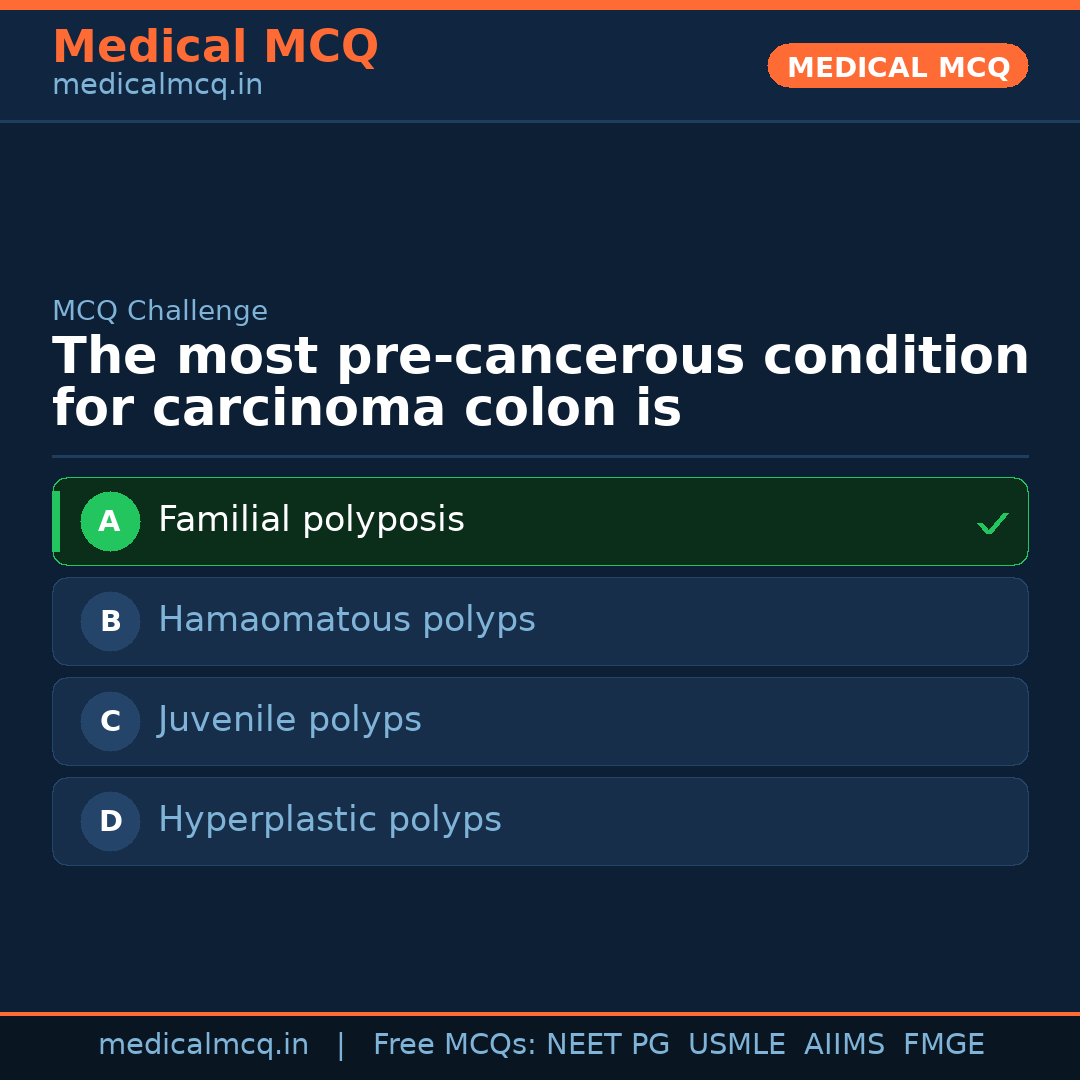 Medical MCQ
medicalmcq.in

MEDICAL MCQ

MCQ Challenge

The most pre-cancerous condition for carcinoma colon is

A Familial polyposis ✓

B Hamaomatous polyps

C Juvenile polyps

D Hyperplastic polyps

medicalmcq.in | Free MCQs: NEET PG USMLE AIIMS FMGE