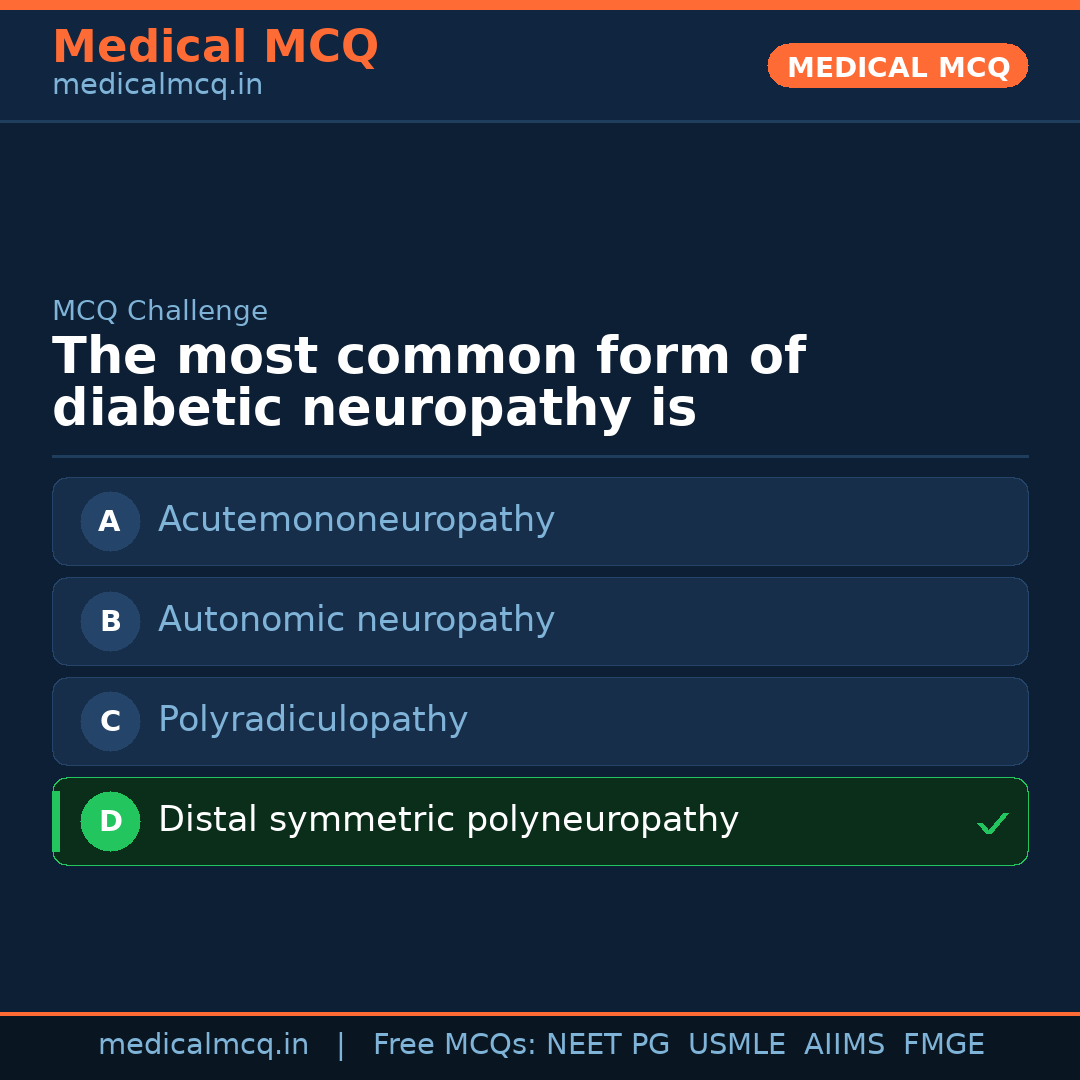 Medical MCQ
medicalmcq.in

MEDICAL MCQ

MCQ Challenge

The most common form of diabetic neuropathy is

A Acutemononeuropathy

B Autonomic neuropathy

C Polyradiculopathy

D Distal symmetric polyneuropathy ✓

medicalmcq.in | Free MCQs: NEET PG USMLE AIIMS FMGE