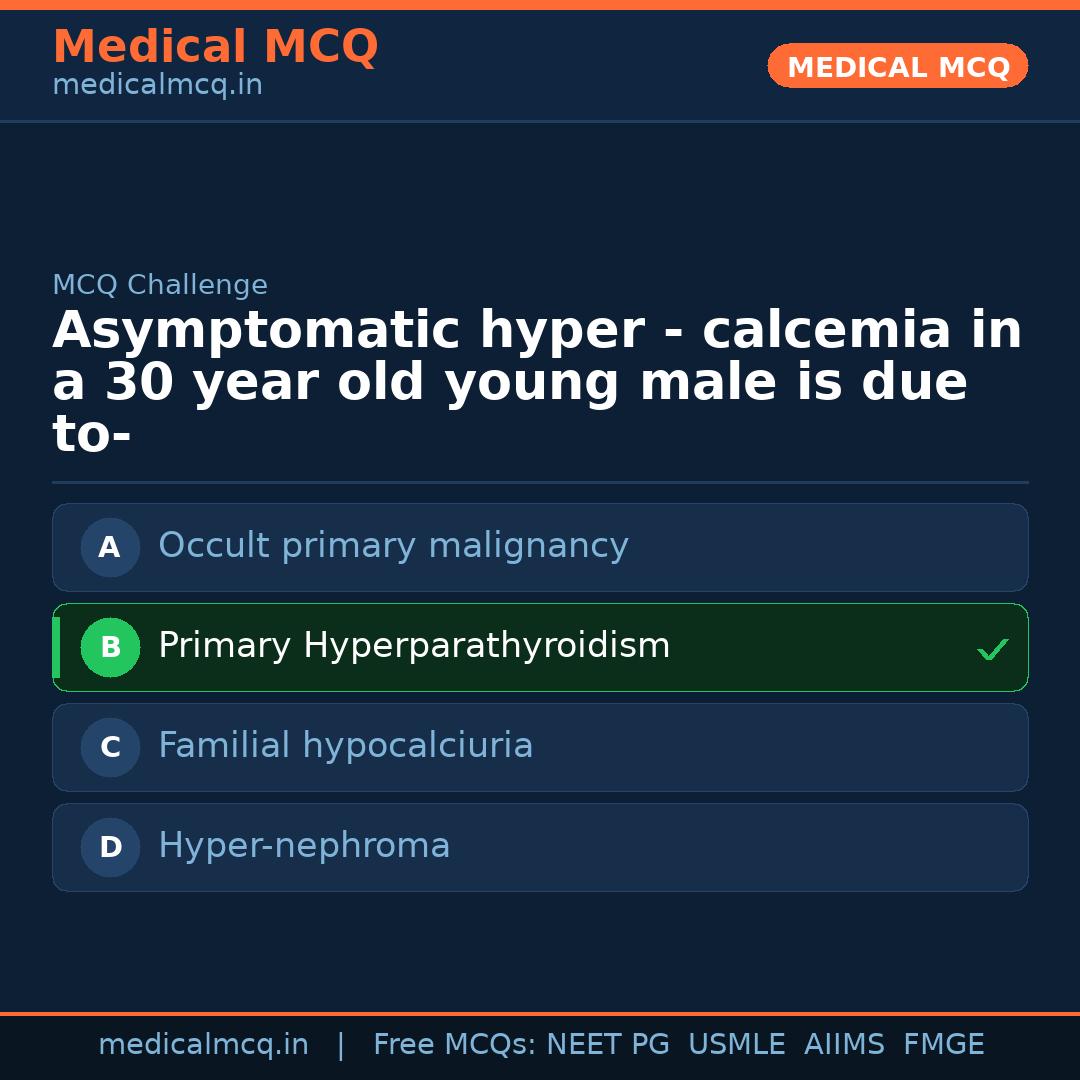 Medical MCQ
medicalmcq.in

MEDICAL MCQ

MCQ Challenge

Asymptomatic hyper - calcemia in a 30 year old young male is due to-

A Occult primary malignancy

B Primary Hyperparathyroidism ✓

C Familial hypocalciuria

D Hyper-nephroma

medicalmcq.in | Free MCQs: NEET PG USMLE AIIMS FMGE