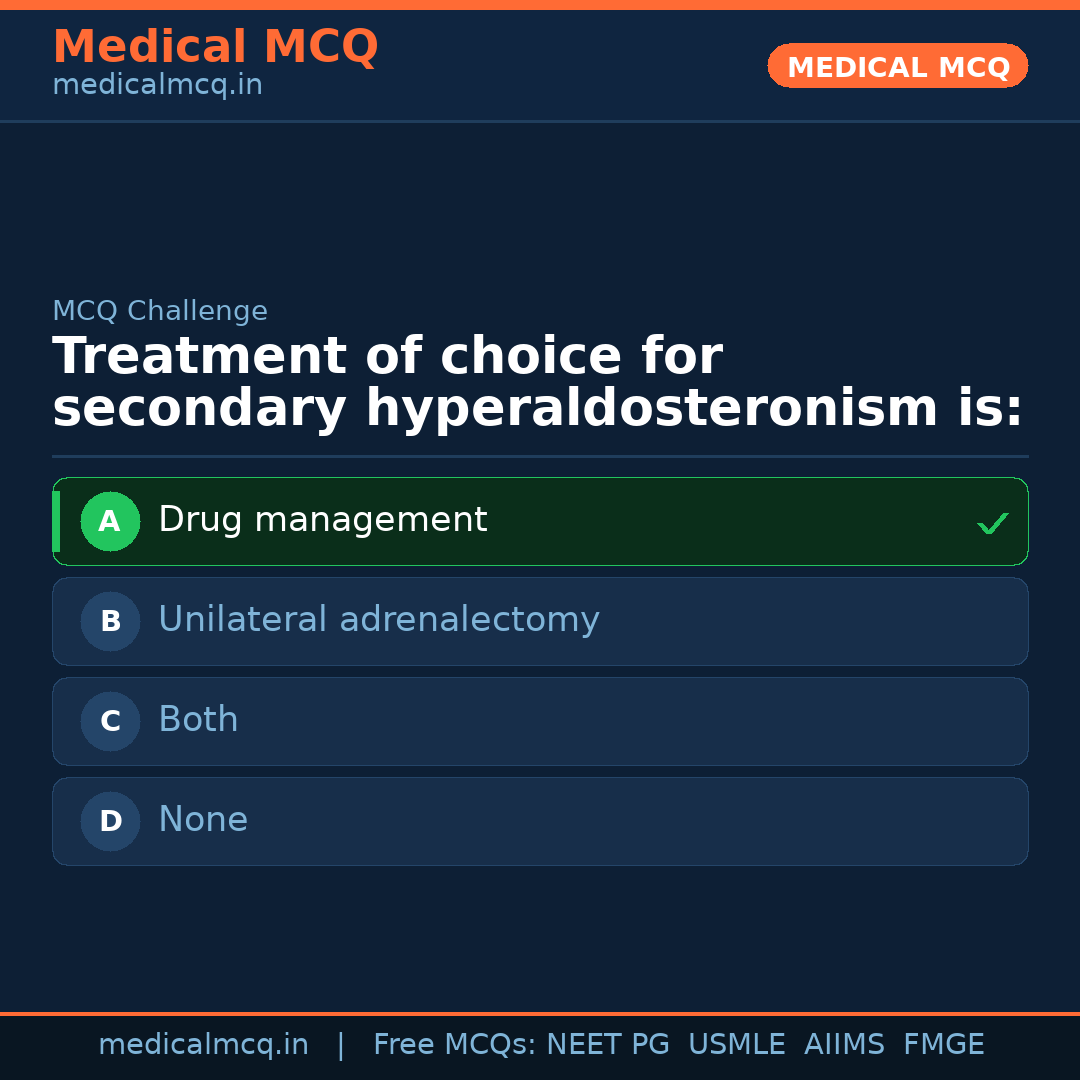 Medical MCQ
medicalmcq.in

MEDICAL MCQ

MCQ Challenge

Treatment of choice for secondary hyperaldosteronism is:

A Drug management ✓

B Unilateral adrenalectomy

C Both

D None

medicalmcq.in | Free MCQs: NEET PG USMLE AIIMS FMGE