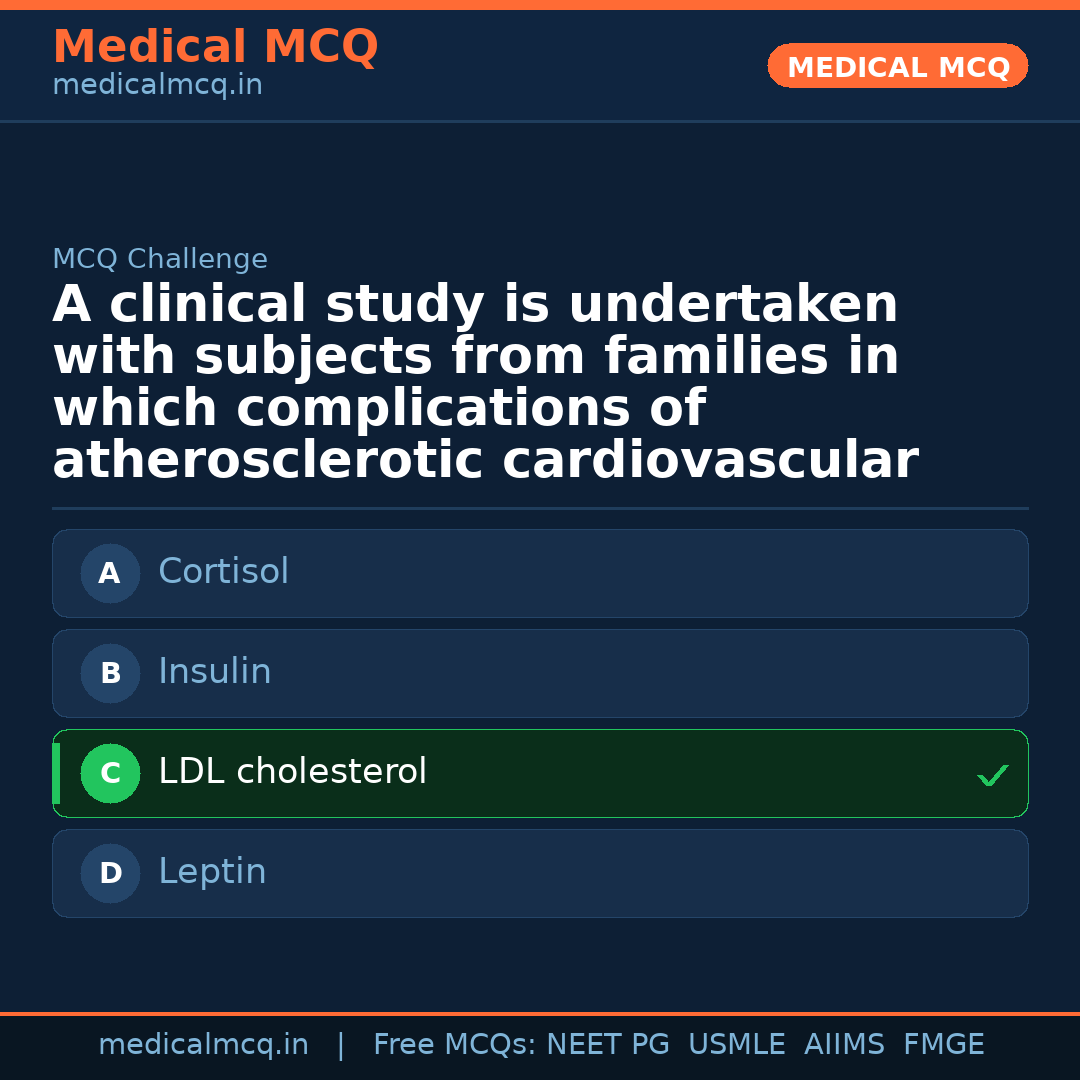 Medical MCQ
medicalmcq.in

MEDICAL MCQ

MCQ Challenge

A clinical study is undertaken with subjects from families in which complications of atherosclerotic cardiovascular

A Cortisol

B Insulin

C LDL cholesterol ✓

D Leptin

medicalmcq.in | Free MCQs: NEET PG USMLE AIIMS FMGE