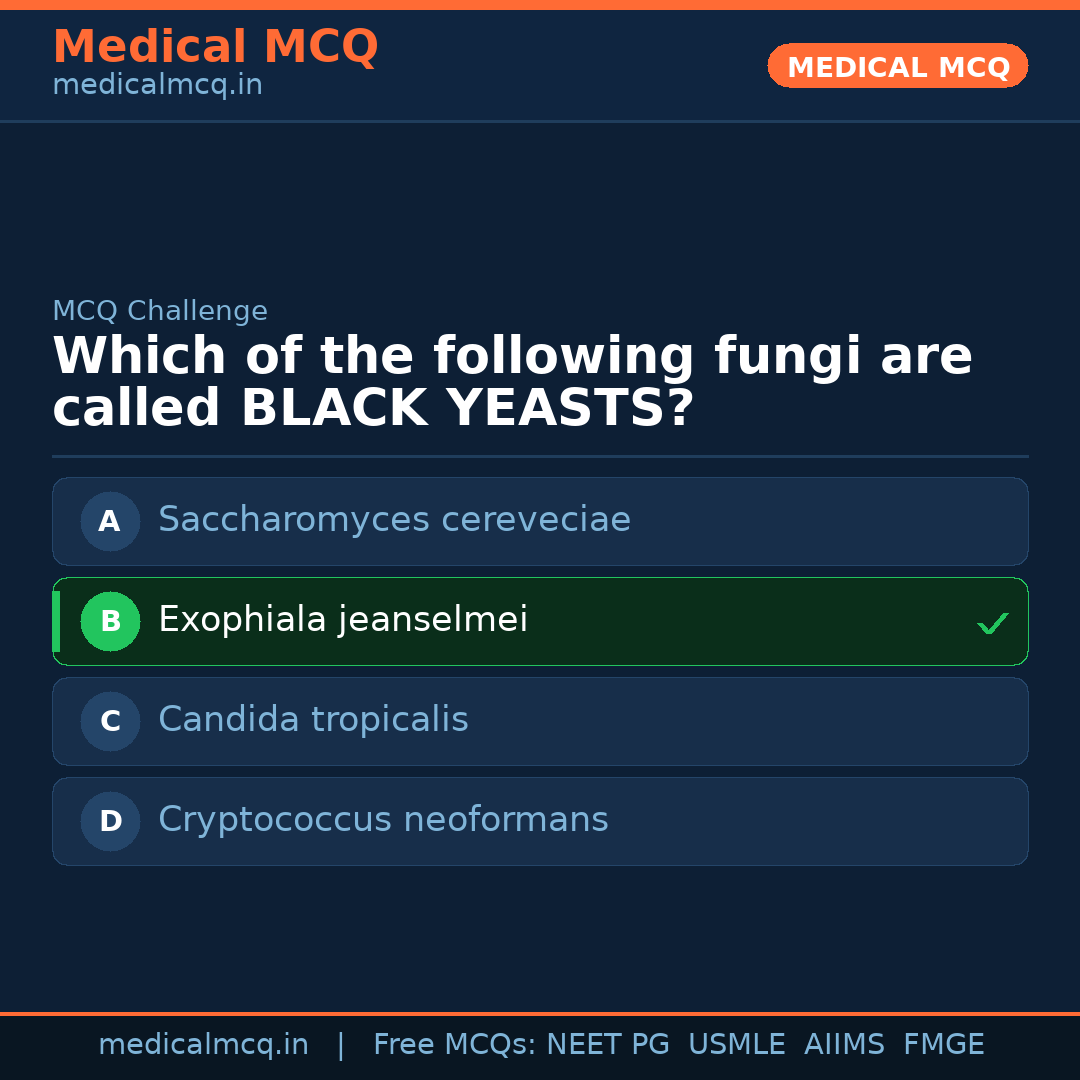 Medical MCQ
medicalmcq.in

MEDICAL MCQ

MCQ Challenge

Which of the following fungi are called BLACK YEASTS?

A Saccharomyces cereveciae

B Exophiala jeanselmei ✓

C Candida tropicalis

D Cryptococcus neoformans

medicalmcq.in | Free MCQs: NEET PG USMLE AIIMS FMGE