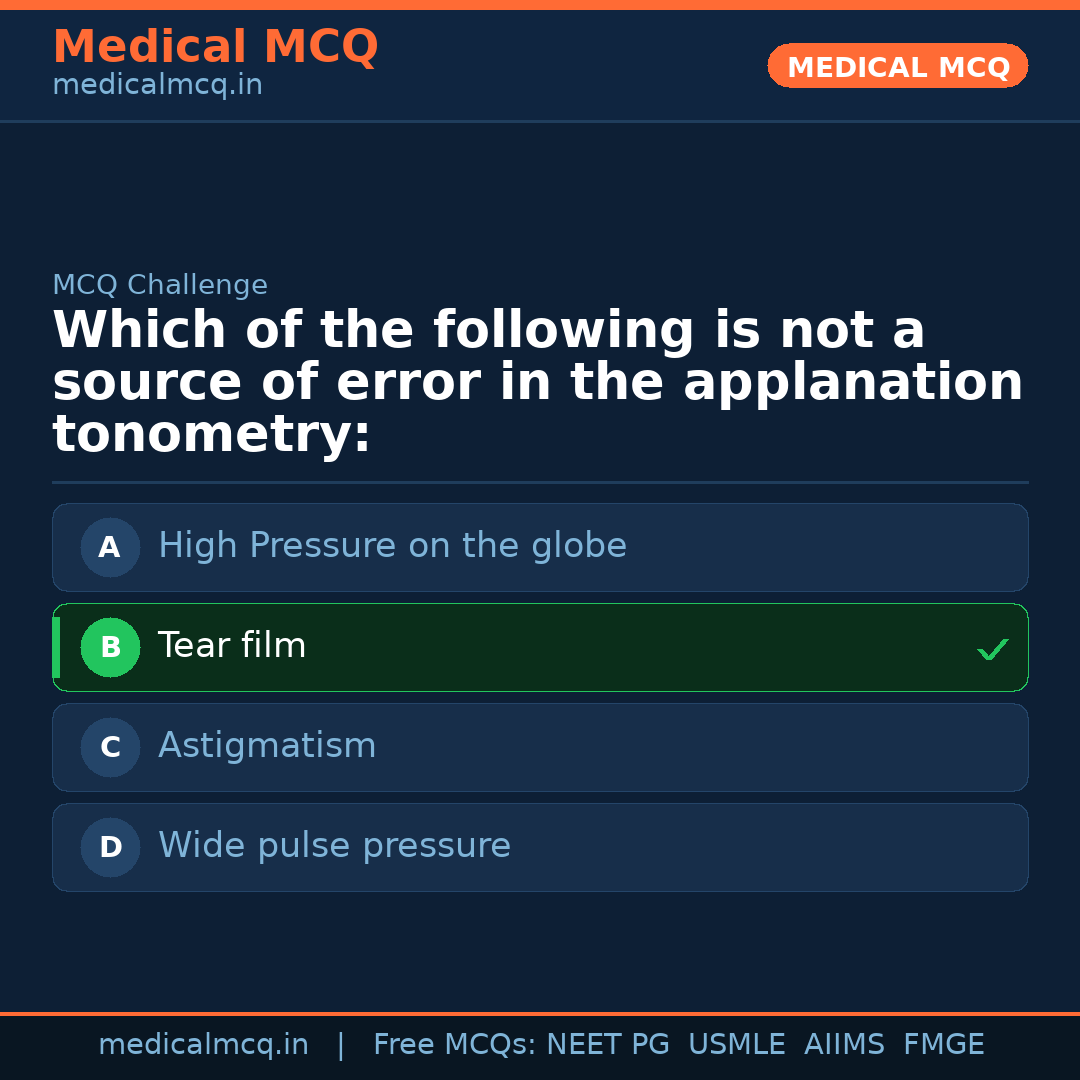 Medical MCQ
medicalmcq.in

MEDICAL MCQ

MCQ Challenge

Which of the following is not a source of error in the applanation tonometry:

A High Pressure on the globe

B Tear film ✓

C Astigmatism

D Wide pulse pressure

medicalmcq.in | Free MCQs: NEET PG USMLE AIIMS FMGE