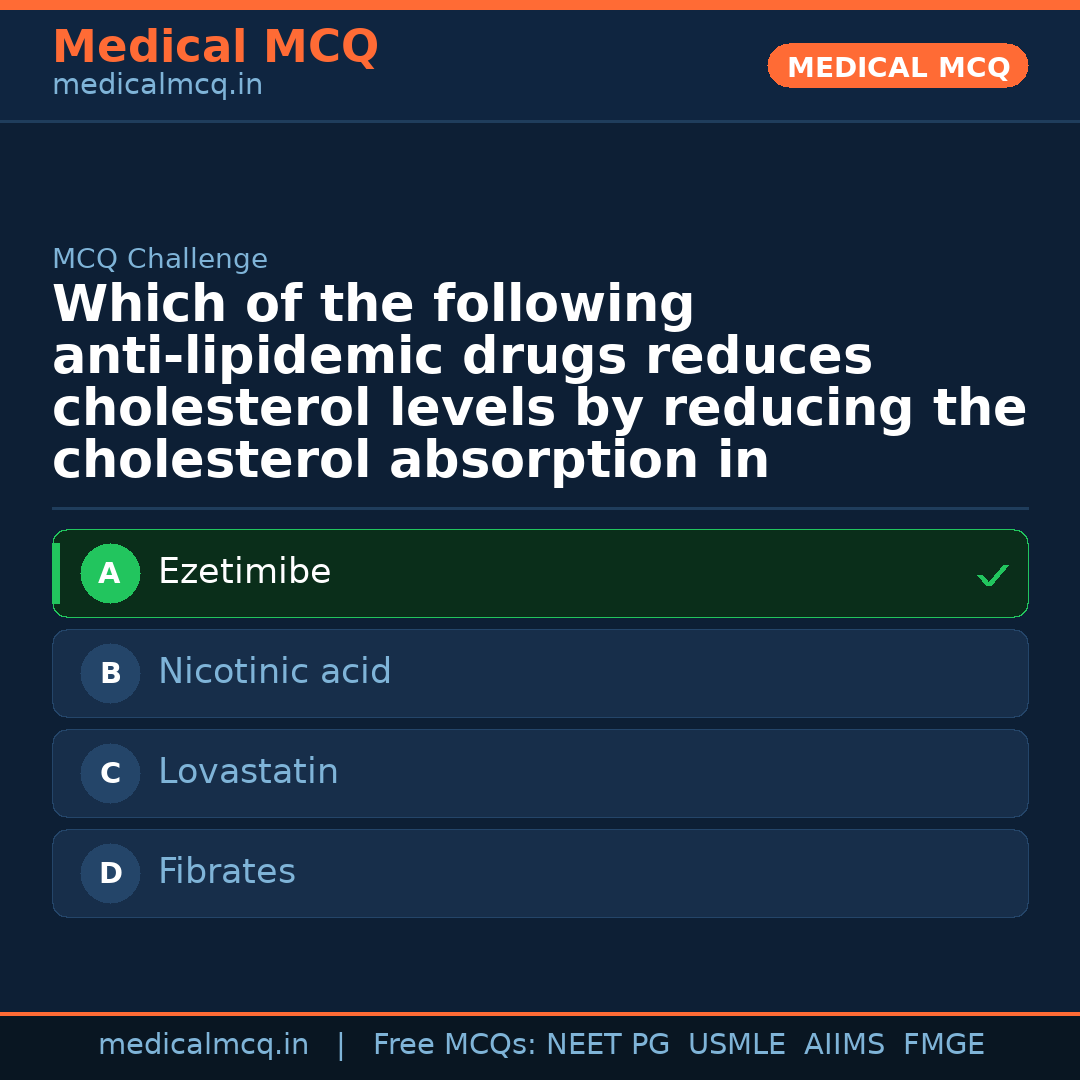 Medical MCQ
medicalmcq.in

MEDICAL MCQ

MCQ Challenge

Which of the following anti-lipidemic drugs reduces cholesterol levels by reducing the cholesterol absorption in

A Ezetimibe ✓

B Nicotinic acid

C Lovastatin

D Fibrates

medicalmcq.in | Free MCQs: NEET PG USMLE AIIMS FMGE