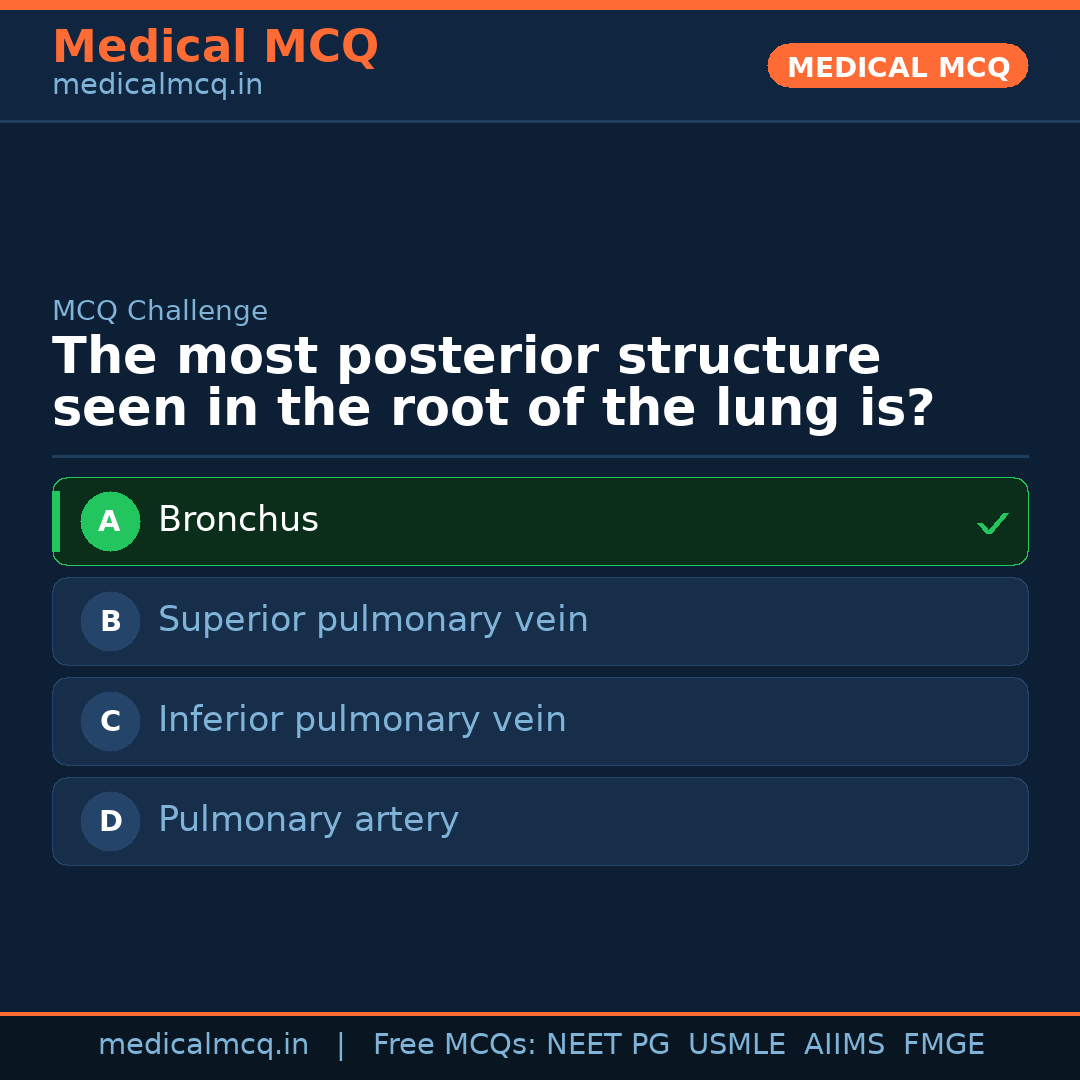 Medical MCQ
medicalmcq.in

MEDICAL MCQ

MCQ Challenge

The most posterior structure seen in the root of the lung is?

A Bronchus ✓

B Superior pulmonary vein

C Inferior pulmonary vein

D Pulmonary artery

medicalmcq.in | Free MCQs: NEET PG USMLE AIIMS FMGE