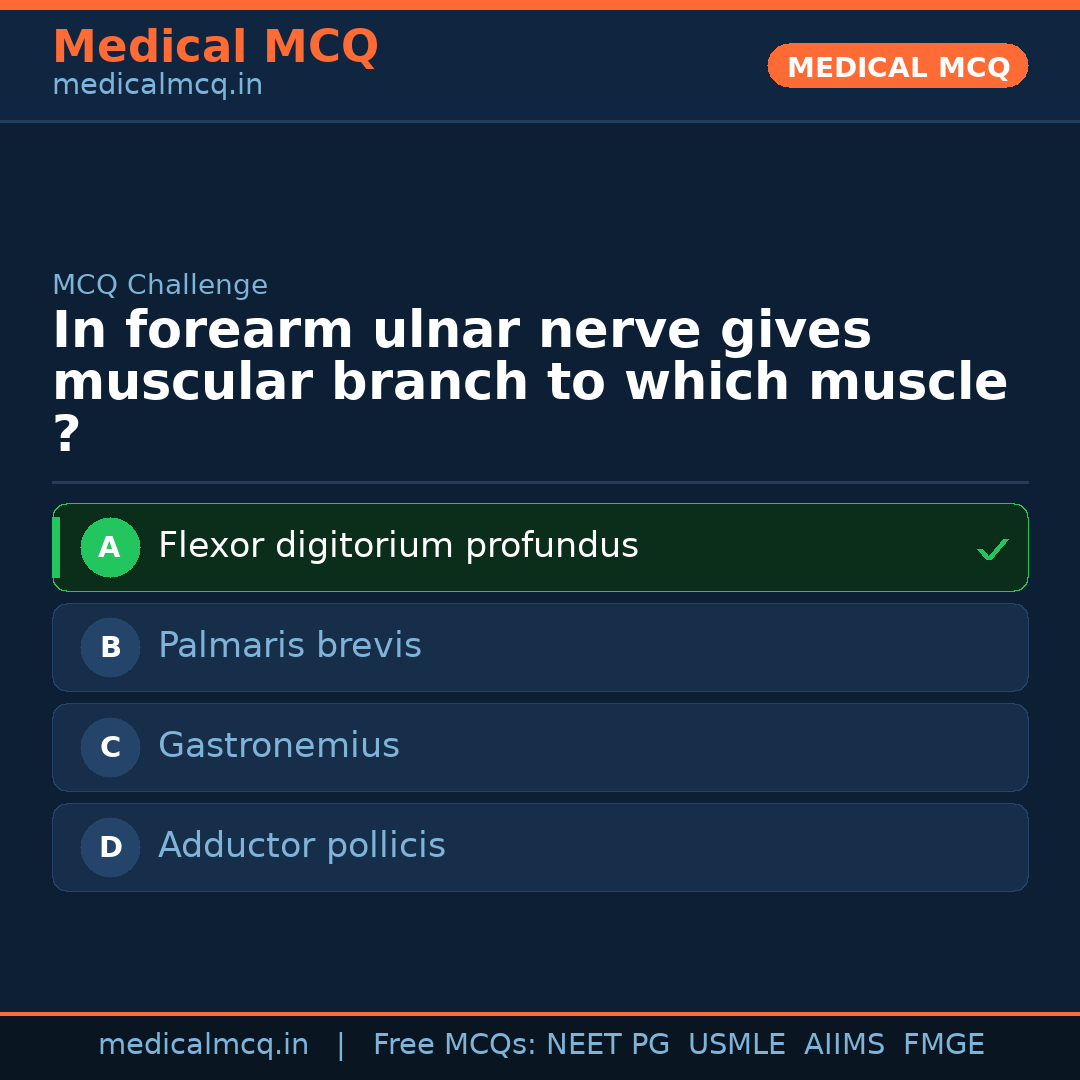 Medical MCQ
medicalmcq.in

MEDICAL MCQ

MCQ Challenge

In forearm ulnar nerve gives muscular branch to which muscle ?

A Flexor digitorium profundus ✓

B Palmaris brevis

C Gastronemius

D Adductor pollicis

medicalmcq.in | Free MCQs: NEET PG USMLE AIIMS FMGE