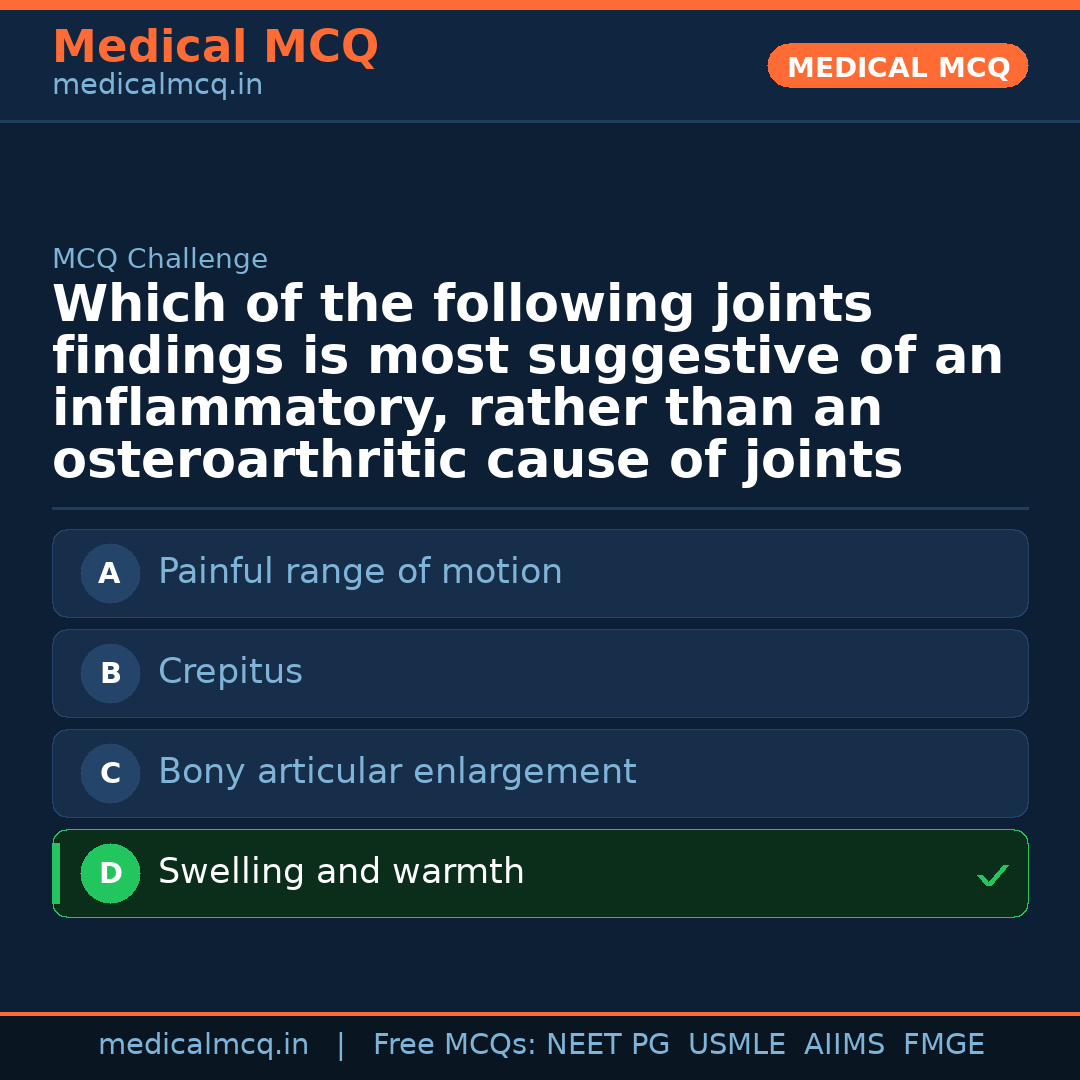 Medical MCQ
medicalmcq.in

MEDICAL MCQ

MCQ Challenge

Which of the following joints findings is most suggestive of an inflammatory, rather than an osteroarthritic cause of joints

A Painful range of motion

B Crepitus

C Bony articular enlargement

D Swelling and warmth ✓

medicalmcq.in | Free MCQs: NEET PG USMLE AIIMS FMGE